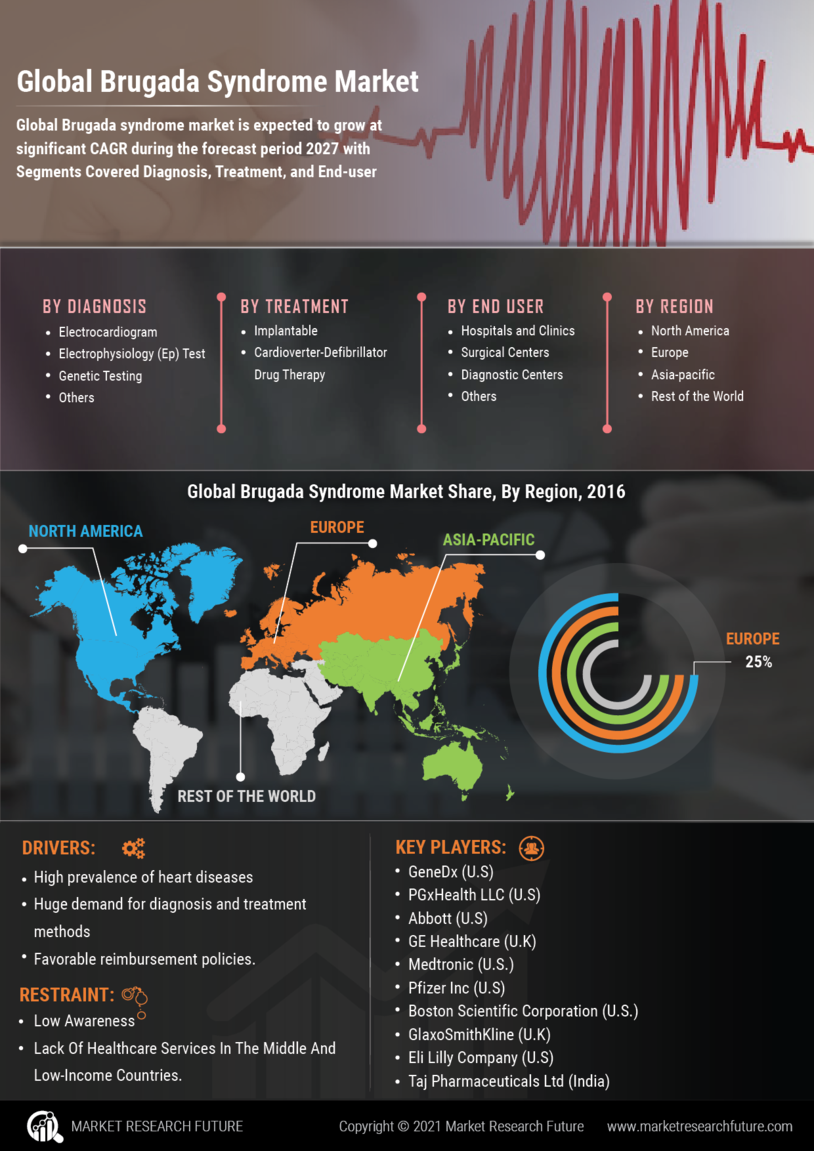 Global Brugada Syndrome Market

Global Brugada syndrome market is expected to grow at significant CAGR during the forecast period 2027 with Segments Covered Diagnosis, Treatment, and End-user

BY DIAGNOSIS
- Electrocardiogram
- Electrophysiology (Ep) Test
- Genetic Testing
- Others

BY TREATMENT
- Implantable
- Cardioverter-Defibrillator Drug Therapy

BY END USER
- Hospitals and Clinics
- Surgical Centers
- Diagnostic Centers
- Others

BY REGION
- North America
- Europe
- Asia-pacific
- Rest of the World

Global Brugada Syndrome Market Share, By Region, 2016

NORTH AMERICA

EUROPE

ASIA-PACIFIC

REST OF THE WORLD

EUROPE
25%

DRIVERS:
- High prevalence of heart diseases
- Huge demand for diagnosis and treatment methods
- Favorable reimbursement policies.

RESTRAINT:
- Low Awareness
- Lack Of Healthcare Services In The Middle And Low-Income Countries.

KEY PLAYERS:
- GeneDx (U.S)
- PGxHealth LLC (U.S)
- Abbott (U.S)
- GE Healthcare (U.K)
- Medtronic (U.S.)
- Pfizer Inc (U.S)
- Boston Scientific Corporation (U.S.)
- GlaxoSmithKline (U.K)
- Eli Lilly Company (U.S)
- Taj Pharmaceuticals Ltd (India)

MARKET RESEARCH FUTURE

Copyright © 2021 Market Research Future

www.marketresearchfuture.com