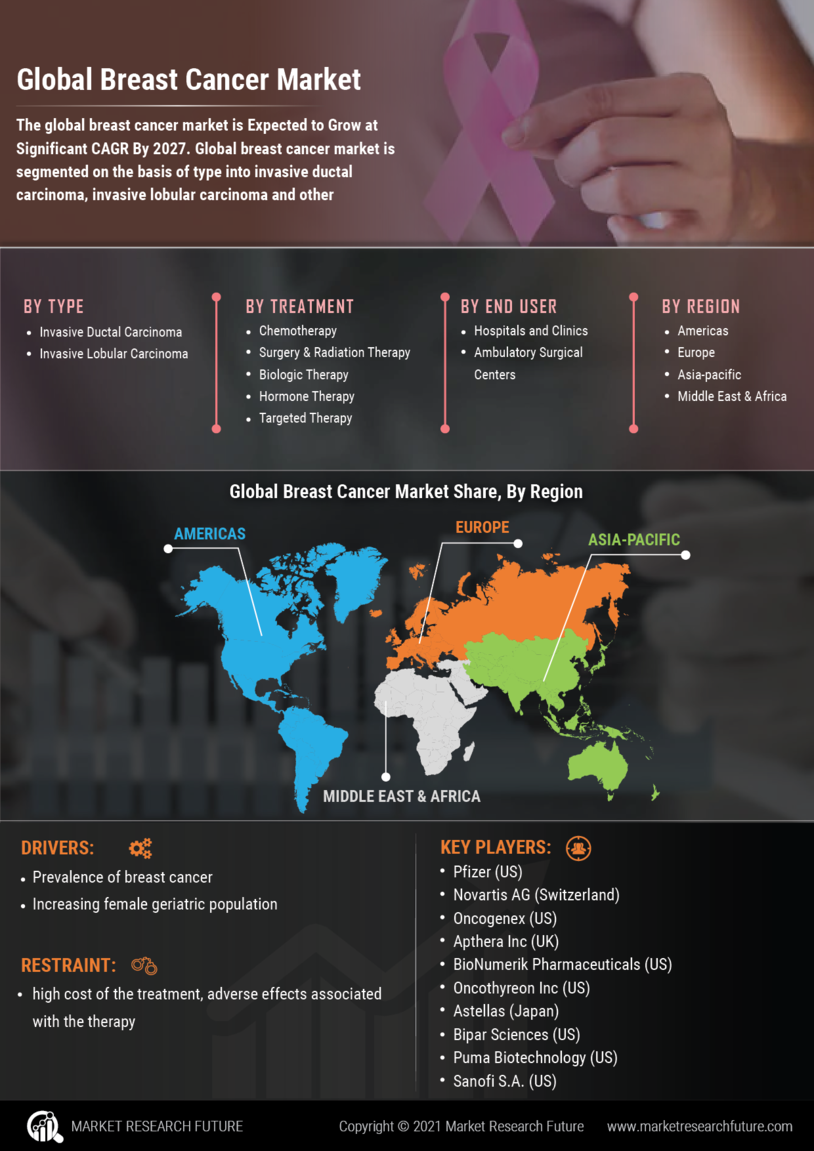 Global Breast Cancer Market

The global breast cancer market is Expected to Grow at Significant CAGR By 2027. Global breast cancer market is segmented on the basis of type into invasive ductal carcinoma, invasive lobular carcinoma and other

BY TYPE
- Invasive Ductal Carcinoma
- Invasive Lobular Carcinoma

BY TREATMENT
- Chemotherapy
- Surgery & Radiation Therapy
- Biologic Therapy
- Hormone Therapy
- Targeted Therapy

BY END USER
- Hospitals and Clinics
- Ambulatory Surgical Centers

BY REGION
- Americas
- Europe
- Asia-pacific
- Middle East & Africa

Global Breast Cancer Market Share, By Region

AMERICAS
EUROPE
ASIA-PACIFIC
MIDDLE EAST & AFRICA

DRIVERS:
- Prevalence of breast cancer
- Increasing female geriatric population

RESTRAINT:
- high cost of the treatment, adverse effects associated with the therapy

KEY PLAYERS:
- Pfizer (US)
- Novartis AG (Switzerland)
- Oncogenex (US)
- Apthera Inc (UK)
- BioNumerik Pharmaceuticals (US)
- Oncothyreon Inc (US)
- Astellas (Japan)
- Bipar Sciences (US)
- Puma Biotechnology (US)
- Sanofi S.A. (US)

MARKET RESEARCH FUTURE
Copyright © 2021 Market Research Future
www.marketresearchfuture.com