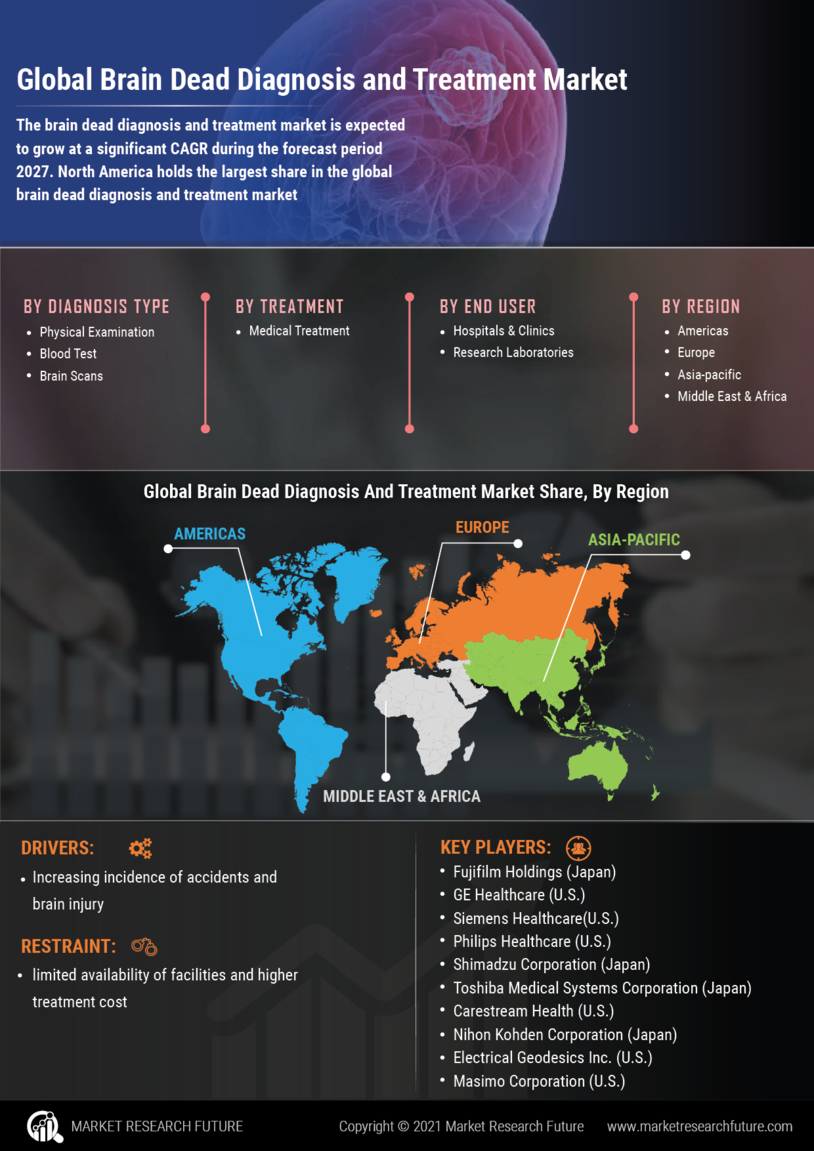 Global Brain Dead Diagnosis and Treatment Market

The brain dead diagnosis and treatment market is expected to grow at a significant CAGR during the forecast period 2027. North America holds the largest share in the global brain dead diagnosis and treatment market

BY DIAGNOSIS TYPE
• Physical Examination
• Blood Test
• Brain Scans

BY TREATMENT
• Medical Treatment

BY END USER
• Hospitals & Clinics
• Research Laboratories

BY REGION
• Americas
• Europe
• Asia-pacific
• Middle East & Africa

Global Brain Dead Diagnosis And Treatment Market Share, By Region

AMERICAS
EUROPE
ASIA-PACIFIC
MIDDLE EAST & AFRICA

DRIVERS:
• Increasing incidence of accidents and brain injury

RESTRAINT:
• limited availability of facilities and higher treatment cost

KEY PLAYERS:
• Fujifilm Holdings (Japan)
• GE Healthcare (U.S.)
• Siemens Healthcare(U.S.)
• Philips Healthcare (U.S.)
• Shimadzu Corporation (Japan)
• Toshiba Medical Systems Corporation (Japan)
• Carestream Health (U.S.)
• Nihon Kohden Corporation (Japan)
• Electrical Geodesics Inc. (U.S.)
• Masimo Corporation (U.S.)

MARKET RESEARCH FUTURE
Copyright © 2021 Market Research Future
www.marketresearchfuture.com