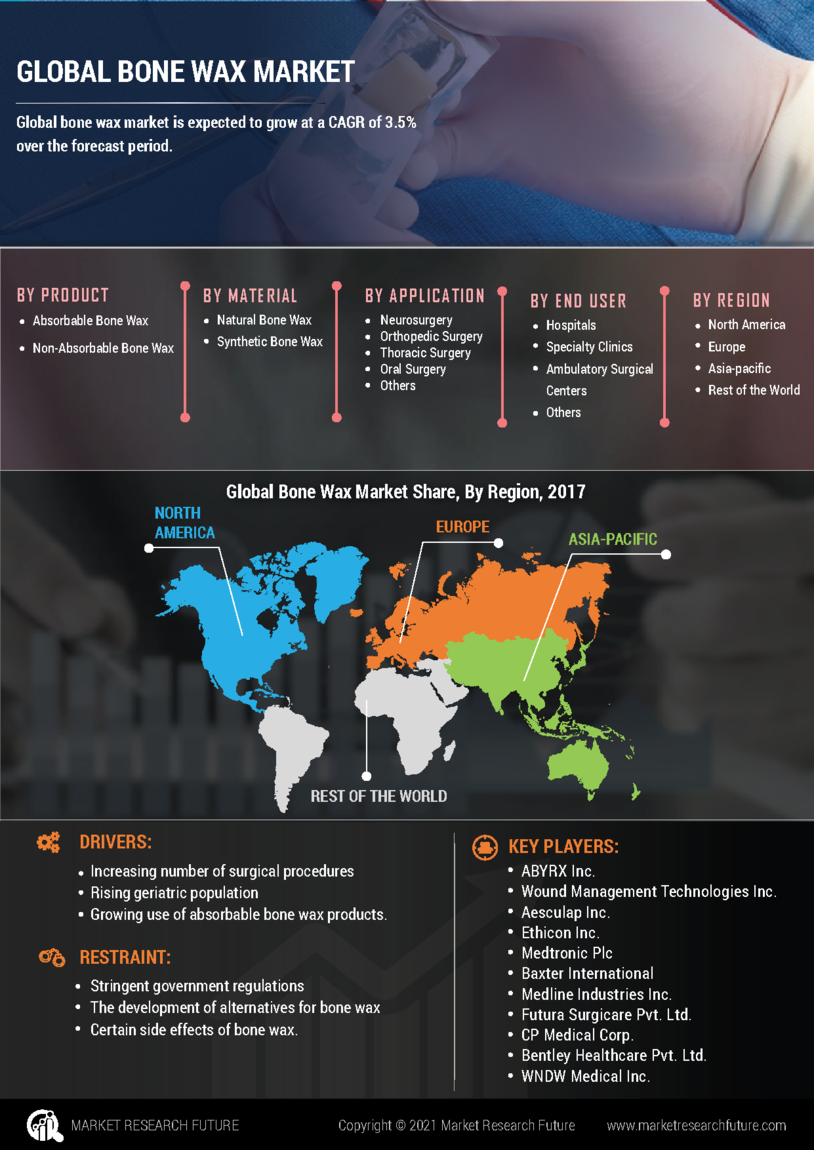 GLOBAL BONE WAX MARKET

Global bone wax market is expected to grow at a CAGR of 3.5% over the forecast period.

BY PRODUCT
• Absorbable Bone Wax
• Non-Absorbable Bone Wax

BY MATERIAL
• Natural Bone Wax
• Synthetic Bone Wax

BY APPLICATION
• Neurosurgery
• Orthopedic Surgery
• Thoracic Surgery
• Oral Surgery
• Others

BY END USER
• Hospitals
• Specialty Clinics
• Ambulatory Surgical Centers
• Others

BY REGION
• North America
• Europe
• Asia-pacific
• Rest of the World

Global Bone Wax Market Share, By Region, 2017

NORTH AMERICA
EUROPE
ASIA-PACIFIC
REST OF THE WORLD

DRIVERS:
• Increasing number of surgical procedures
• Rising geriatric population
• Growing use of absorbable bone wax products.

RESTRAINT:
• Stringent government regulations
• The development of alternatives for bone wax
• Certain side effects of bone wax.

KEY PLAYERS:
• ABYRX Inc.
• Wound Management Technologies Inc.
• Aesculap Inc.
• Ethicon Inc.
• Medtronic Plc
• Baxter International
• Medline Industries Inc.
• Futura Surgicare Pvt. Ltd.
• CP Medical Corp.
• Bentley Healthcare Pvt. Ltd.
• WNDW Medical Inc.

MARKET RESEARCH FUTURE
Copyright © 2021 Market Research Future
www.marketresearchfuture.com