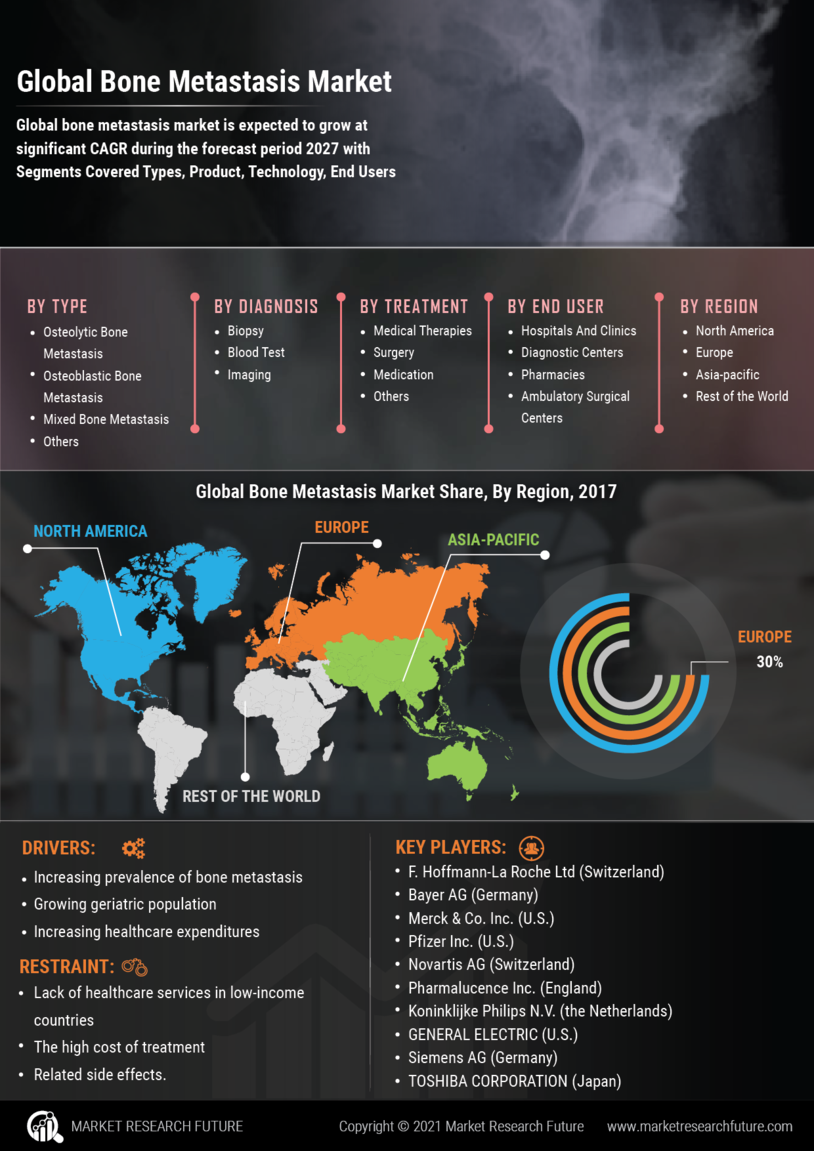 Global Bone Metastasis Market

Global bone metastasis market is expected to grow at significant CAGR during the forecast period 2027 with Segments Covered Types, Product, Technology, End Users

BY TYPE
- Osteolytic Bone Metastasis
- Osteoblastic Bone Metastasis
- Mixed Bone Metastasis
- Others

BY DIAGNOSIS
- Biopsy
- Blood Test
- Imaging

BY TREATMENT
- Medical Therapies
- Surgery
- Medication
- Others

BY END USER
- Hospitals And Clinics
- Diagnostic Centers
- Pharmacies
- Ambulatory Surgical Centers

BY REGION
- North America
- Europe
- Asia-pacific
- Rest of the World

Global Bone Metastasis Market Share, By Region, 2017

NORTH AMERICA

EUROPE

ASIA-PACIFIC

REST OF THE WORLD

EUROPE
30%

DRIVERS:
- Increasing prevalence of bone metastasis
- Growing geriatric population
- Increasing healthcare expenditures

RESTRAINT:
- Lack of healthcare services in low-income countries
- The high cost of treatment
- Related side effects.

KEY PLAYERS:
- F. Hoffmann-La Roche Ltd (Switzerland)
- Bayer AG (Germany)
- Merck & Co. Inc. (U.S.)
- Pfizer Inc. (U.S.)
- Novartis AG (Switzerland)
- Pharmalucence Inc. (England)
- Koninklijke Philips N.V. (the Netherlands)
- GENERAL ELECTRIC (U.S.)
- Siemens AG (Germany)
- TOSHIBA CORPORATION (Japan)

MARKET RESEARCH FUTURE

Copyright © 2021 Market Research Future

www.marketresearchfuture.com