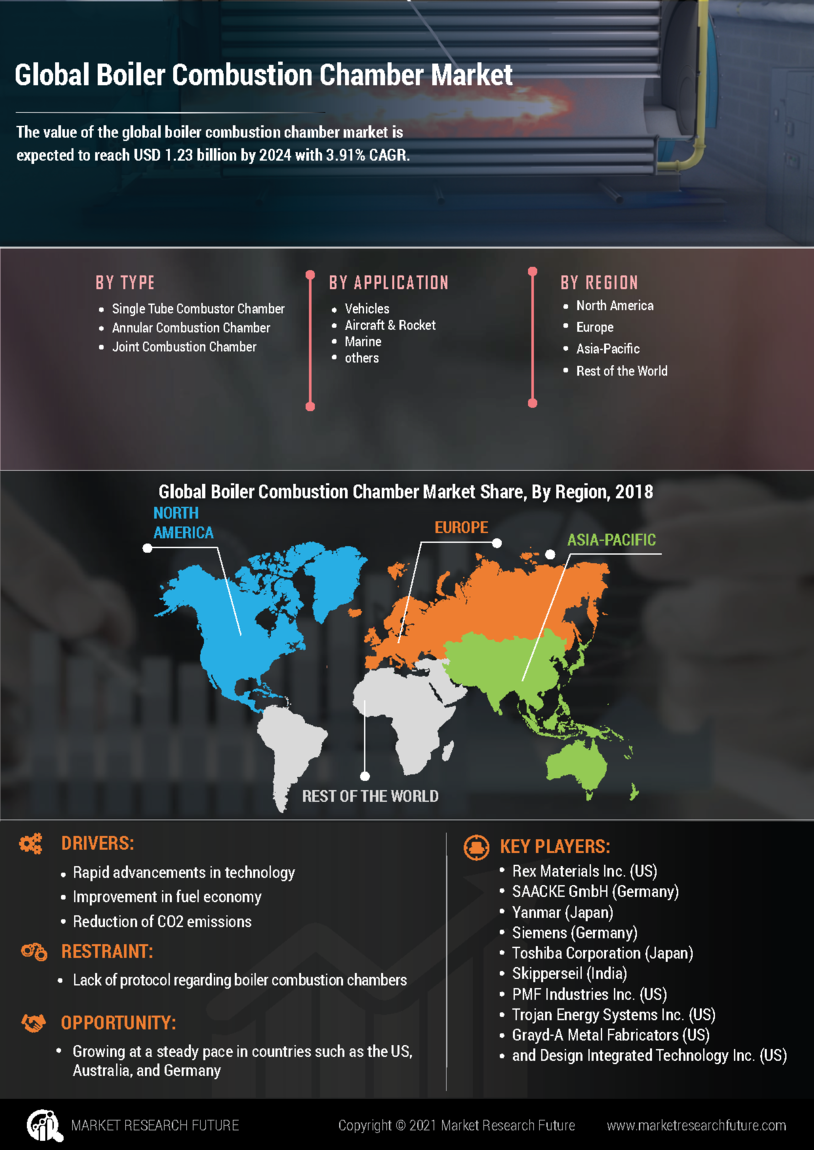 Global Boiler Combustion Chamber Market

The value of the global boiler combustion chamber market is expected to reach USD 1.23 billion by 2024 with 3.91% CAGR.

BY TYPE
- Single Tube Combustor Chamber
- Annular Combustion Chamber
- Joint Combustion Chamber

BY APPLICATION
- Vehicles
- Aircraft & Rocket
- Marine
- others

BY REGION
- North America
- Europe
- Asia-Pacific
- Rest of the World

Global Boiler Combustion Chamber Market Share, By Region, 2018

NORTH AMERICA

EUROPE

ASIA-PACIFIC

REST OF THE WORLD

DRIVERS:
- Rapid advancements in technology
- Improvement in fuel economy
- Reduction of CO2 emissions

RESTRAINT:
- Lack of protocol regarding boiler combustion chambers

OPPORTUNITY:
- Growing at a steady pace in countries such as the US, Australia, and Germany

KEY PLAYERS:
- Rex Materials Inc. (US)
- SAACKE GmbH (Germany)
- Yanmar (Japan)
- Siemens (Germany)
- Toshiba Corporation (Japan)
- Skipperseil (India)
- PMF Industries Inc. (US)
- Trojan Energy Systems Inc. (US)
- Grayd-A Metal Fabricators (US)
- and Design Integrated Technology Inc. (US)

MARKET RESEARCH FUTURE

Copyright © 2021 Market Research Future

www.marketresearchfuture.com