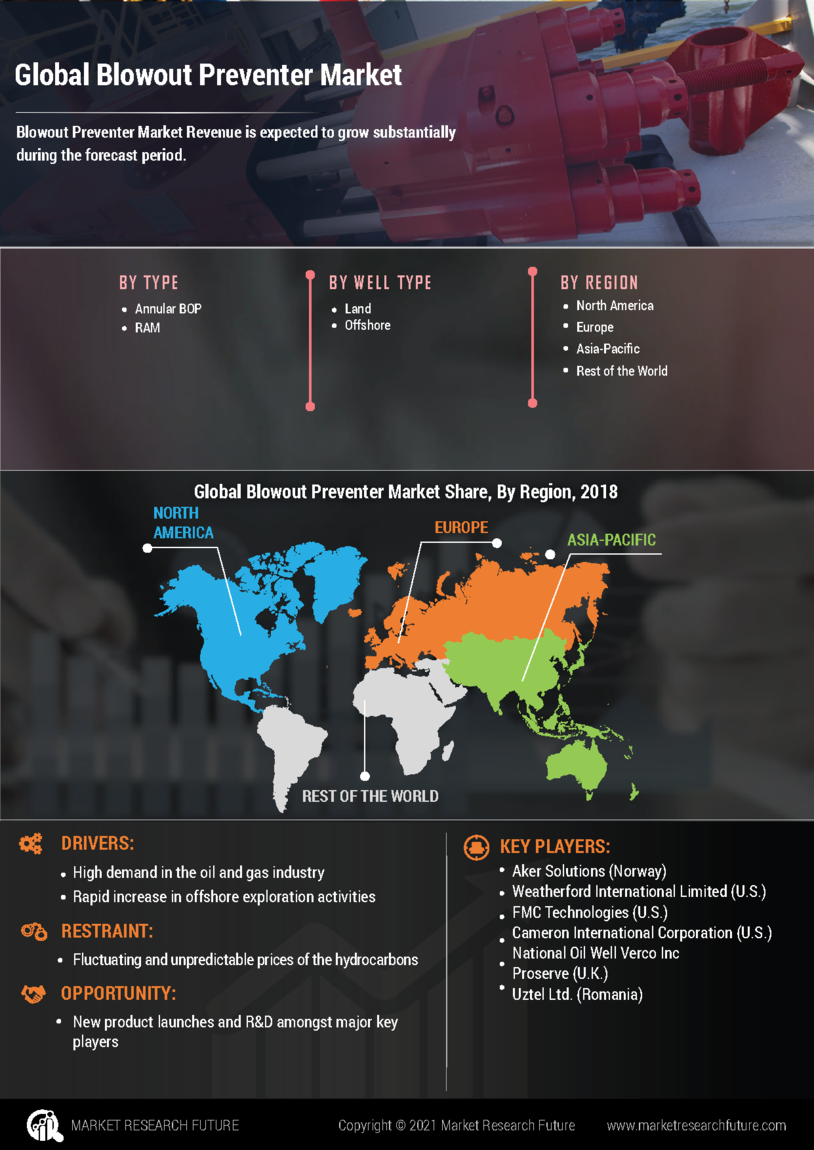 Global Blowout Preventer Market

Blowout Preventer Market Revenue is expected to grow substantially during the forecast period.

BY TYPE
• Annular BOP
• RAM

BY WELL TYPE
• Land
• Offshore

BY REGION
• North America
• Europe
• Asia-Pacific
• Rest of the World

Global Blowout Preventer Market Share, By Region, 2018

NORTH AMERICA

EUROPE

ASIA-PACIFIC

REST OF THE WORLD

DRIVERS:
• High demand in the oil and gas industry
• Rapid increase in offshore exploration activities

RESTRAINT:
• Fluctuating and unpredictable prices of the hydrocarbons

OPPORTUNITY:
• New product launches and R&D amongst major key players

KEY PLAYERS:
• Aker Solutions (Norway)
• Weatherford International Limited (U.S.)
• FMC Technologies (U.S.)
• Cameron International Corporation (U.S.)
• National Oil Well Verco Inc
Proserve (U.K.)
• Uztel Ltd. (Romania)

MARKET RESEARCH FUTURE

Copyright © 2021 Market Research Future

www.marketresearchfuture.com