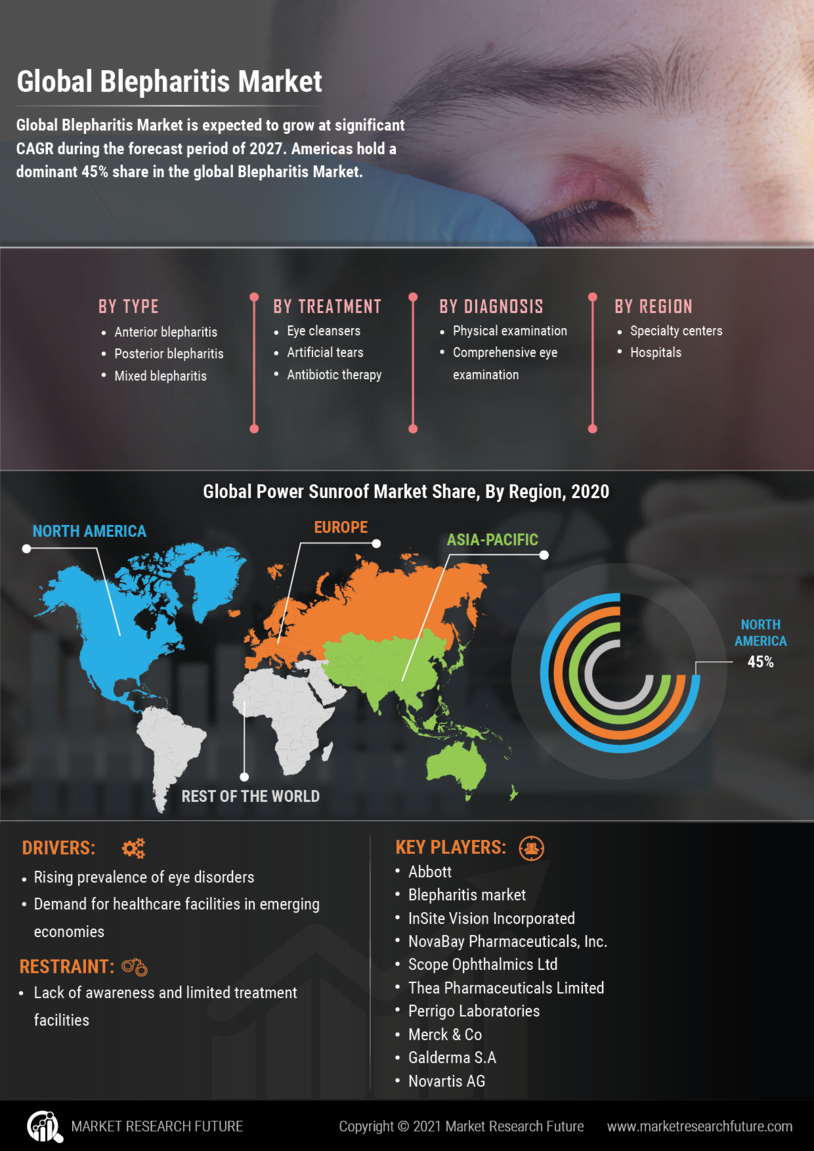 Global Blepharitis Market

Global Blepharitis Market is expected to grow at significant CAGR during the forecast period of 2027. Americas hold a dominant 45% share in the global Blepharitis Market.

BY TYPE
- Anterior blepharitis
- Posterior blepharitis
- Mixed blepharitis

BY TREATMENT
- Eye cleansers
- Artificial tears
- Antibiotic therapy

BY DIAGNOSIS
- Physical examination
- Comprehensive eye examination

BY REGION
- Specialty centers
- Hospitals

Global Power Sunroof Market Share, By Region, 2020

NORTH AMERICA
EUROPE
ASIA-PACIFIC
REST OF THE WORLD
NORTH AMERICA
45%

DRIVERS:
- Rising prevalence of eye disorders
- Demand for healthcare facilities in emerging economies

RESTRAINT:
- Lack of awareness and limited treatment facilities

KEY PLAYERS:
- Abbott
- Blepharitis market
- InSite Vision Incorporated
- NovaBay Pharmaceuticals, Inc.
- Scope Ophthalmics Ltd
- Thea Pharmaceuticals Limited
- Perrigo Laboratories
- Merck & Co
- Galderma S.A
- Novartis AG

MARKET RESEARCH FUTURE
Copyright © 2021 Market Research Future
www.marketresearchfuture.com