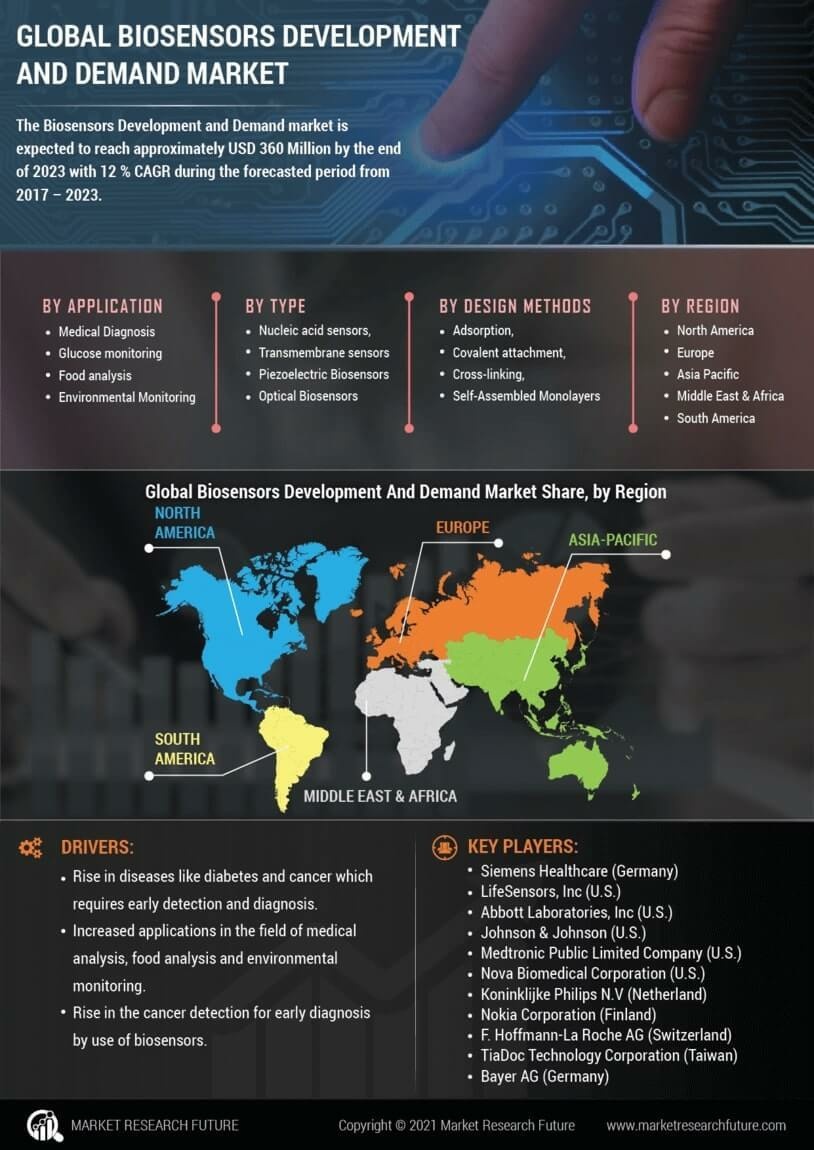 GLOBAL BIOSENSORS DEVELOPMENT AND DEMAND MARKET

The Biosensors Development and Demand market is expected to reach approximately USD 360 Million by the end of 2023 with 12 % CAGR during the forecasted period from 2017 – 2023.

BY APPLICATION
- Medical Diagnosis
- Glucose monitoring
- Food analysis
- Environmental Monitoring

BY TYPE
- Nucleic acid sensors,
- Transmembrane sensors
- Piezoelectric Biosensors
- Optical Biosensors

BY DESIGN METHODS
- Adsorption,
- Covalent attachment,
- Cross-linking,
- Self-Assembled Monolayers

BY REGION
- North America
- Europe
- Asia Pacific
- Middle East & Africa
- South America

Global Biosensors Development And Demand Market Share, by Region

NORTH AMERICA
EUROPE
ASIA-PACIFIC
SOUTH AMERICA
MIDDLE EAST & AFRICA

DRIVERS:
- Rise in diseases like diabetes and cancer which requires early detection and diagnosis.
- Increased applications in the field of medical analysis, food analysis and environmental monitoring.
- Rise in the cancer detection for early diagnosis by use of biosensors.

KEY PLAYERS:
- Siemens Healthcare (Germany)
- LifeSensors, Inc (U.S.)
- Abbott Laboratories, Inc (U.S.)
- Johnson & Johnson (U.S.)
- Medtronic Public Limited Company (U.S.)
- Nova Biomedical Corporation (U.S.)
- Koninklijke Philips N.V (Netherland)
- Nokia Corporation (Finland)
- F. Hoffmann-La Roche AG (Switzerland)
- TiaDoc Technology Corporation (Taiwan)
- Bayer AG (Germany)

MARKET RESEARCH FUTURE
Copyright © 2021 Market Research Future
www.marketresearchfuture.com