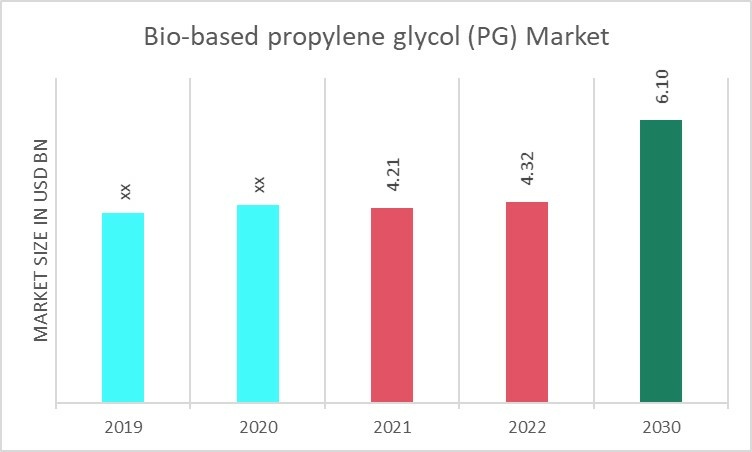 Bio-based propylene glycol (PG) Market

MARKET SIZE IN USD BN

xx

xx

4.21

4.32

6.10

2019

2020

2021

2022

2030