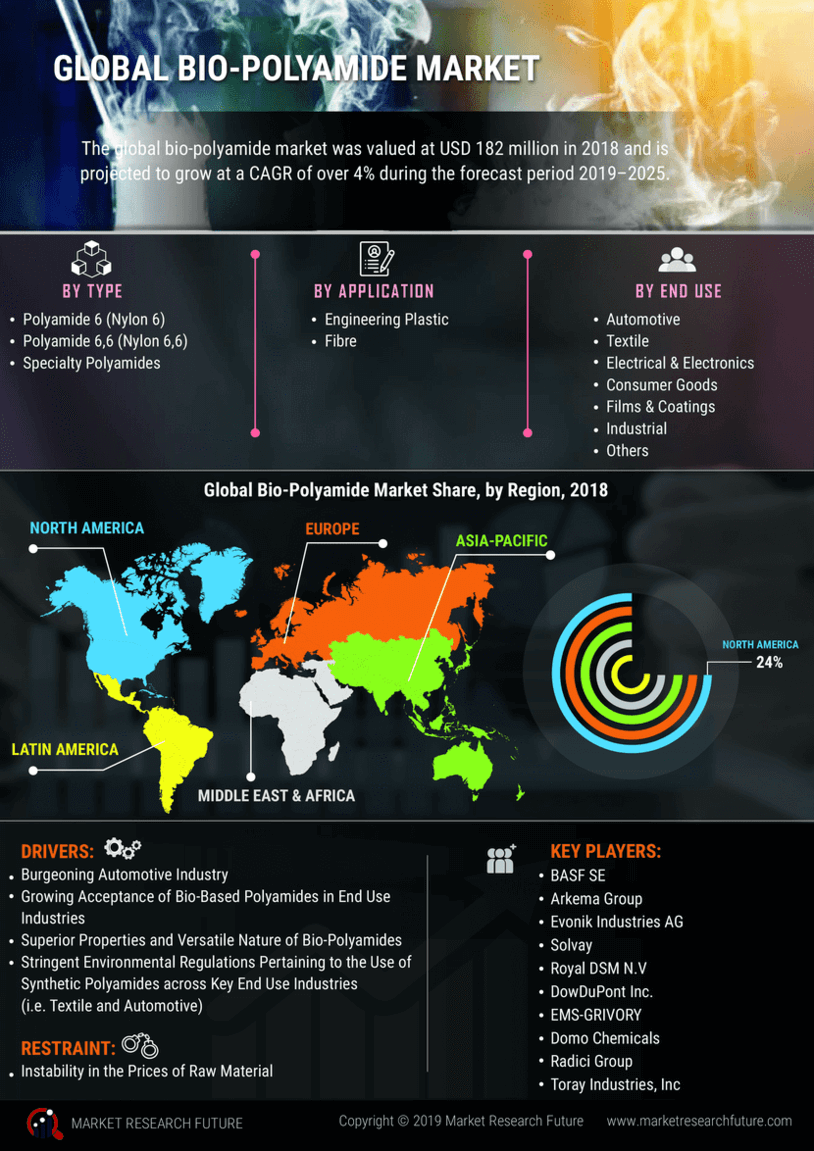 GLOBAL BIO-POLYAMIDE MARKET

The global bio-polyamide market was valued at USD 182 million in 2018 and is projected to grow at a CAGR of over 4% during the forecast period 2019–2025.

BY TYPE
• Polyamide 6 (Nylon 6)
• Polyamide 6,6 (Nylon 6,6)
• Specialty Polyamides

BY APPLICATION
• Engineering Plastic
• Fibre

BY END USE
• Automotive
• Textile
• Electrical & Electronics
• Consumer Goods
• Films & Coatings
• Industrial
• Others

Global Bio-Polyamide Market Share, by Region, 2018

NORTH AMERICA
EUROPE
ASIA-PACIFIC
LATIN AMERICA
MIDDLE EAST & AFRICA
NORTH AMERICA
24%

DRIVERS:
• Burgeoning Automotive Industry
• Growing Acceptance of Bio-Based Polyamides in End Use Industries
• Superior Properties and Versatile Nature of Bio-Polyamides
• Stringent Environmental Regulations Pertaining to the Use of Synthetic Polyamides across Key End Use Industries (i.e. Textile and Automotive)

RESTRAINT:
• Instability in the Prices of Raw Material

KEY PLAYERS:
• BASF SE
• Arkema Group
• Evonik Industries AG
• Solvay
• Royal DSM N.V
• DowDuPont Inc.
• EMS-GRIVORY
• Domo Chemicals
• Radici Group
• Toray Industries, Inc

MARKET RESEARCH FUTURE
Copyright © 2019 Market Research Future
www.marketresearchfuture.com