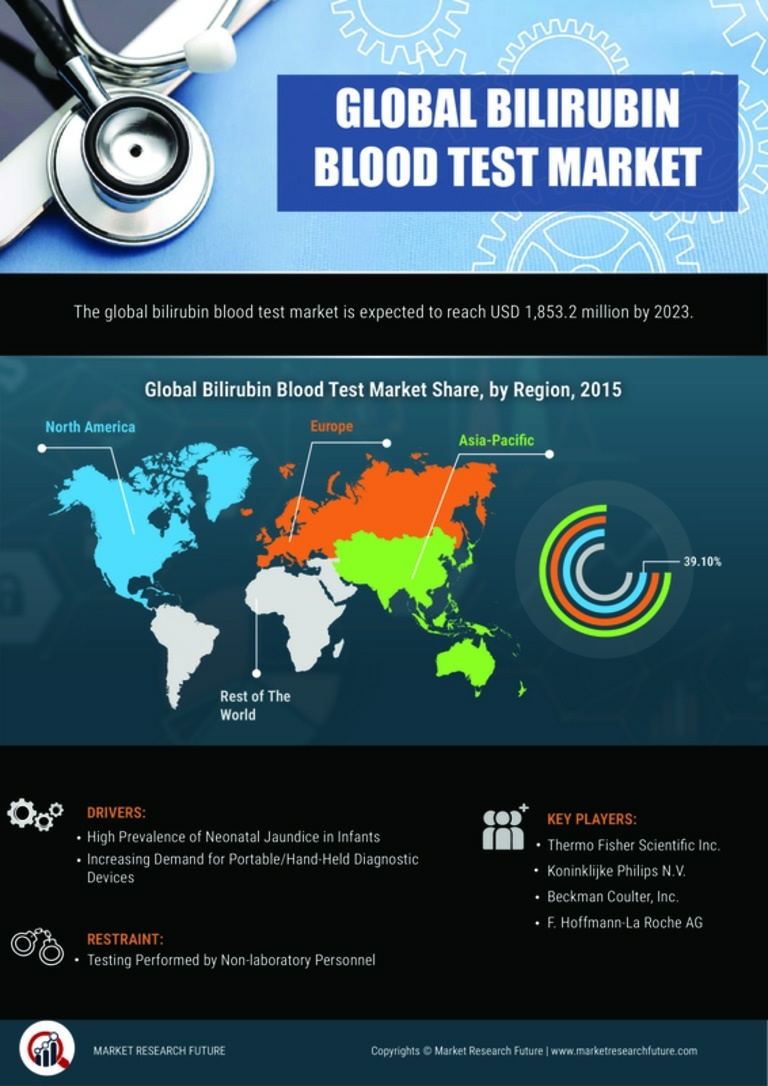 GLOBAL BILIRUBIN BLOOD TEST MARKET

The global bilirubin blood test market is expected to reach USD 1,853.2 million by 2023.

Global Bilirubin Blood Test Market Share, by Region, 2015

North America

Europe

Asia-Pacific

Rest of The World

39.10%

DRIVERS:
• High Prevalence of Neonatal Jaundice in Infants
• Increasing Demand for Portable/Hand-Held Diagnostic Devices

RESTRAINT:
• Testing Performed by Non-laboratory Personnel

KEY PLAYERS:
• Thermo Fisher Scientific Inc.
• Koninklijke Philips N.V.
• Beckman Coulter, Inc.
• F. Hoffmann-La Roche AG

MARKET RESEARCH FUTURE

Copyrights © Market Research Future | www.marketresearchfuture.com