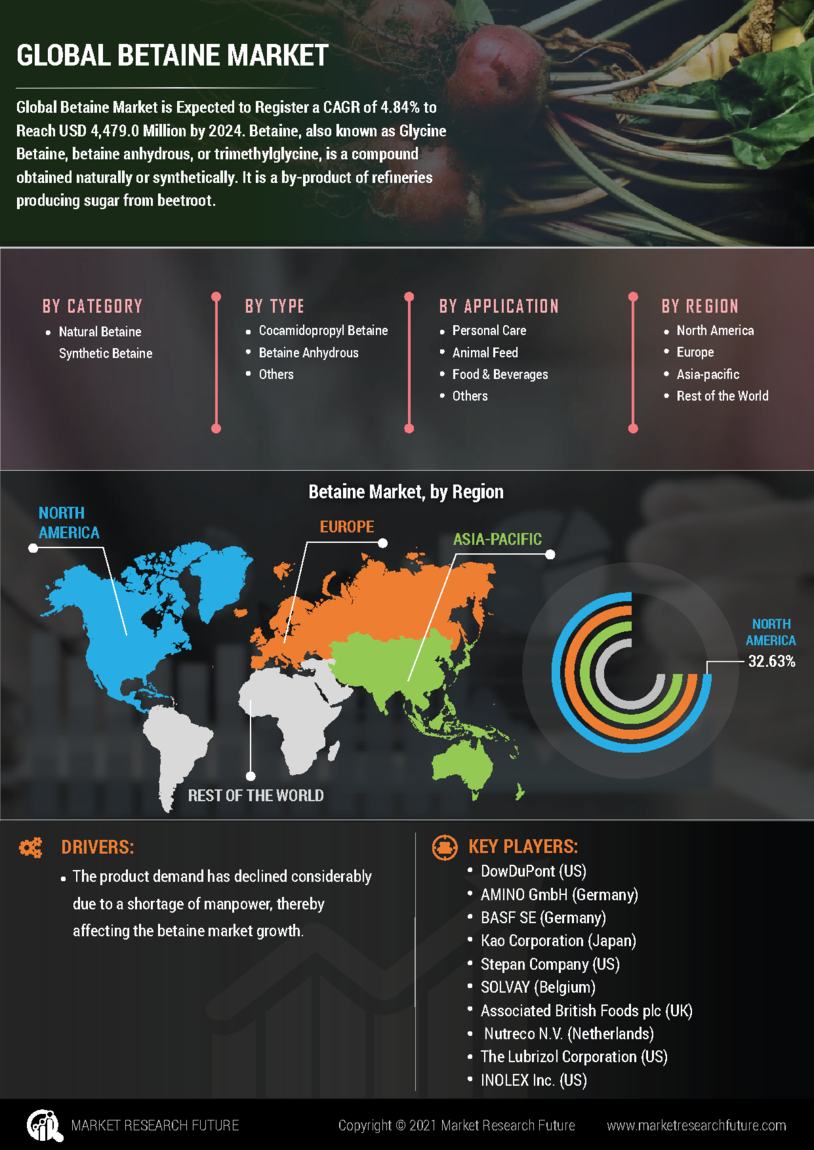 GLOBAL BETAINE MARKET

Global Betaine Market is Expected to Register a CAGR of 4.84% to Reach USD 4,479.0 Million by 2024. Betaine, also known as Glycine Betaine, betaine anhydrous, or trimethylglycine, is a compound obtained naturally or synthetically. It is a by-product of refineries producing sugar from beetroot.

BY CATEGORY
• Natural Betaine
Synthetic Betaine

BY TYPE
• Cocamidopropyl Betaine
• Betaine Anhydrous
• Others

BY APPLICATION
• Personal Care
• Animal Feed
• Food & Beverages
• Others

BY REGION
• North America
• Europe
• Asia-pacific
• Rest of the World

Betaine Market, by Region

NORTH AMERICA

EUROPE

ASIA-PACIFIC

REST OF THE WORLD

NORTH AMERICA
32.63%

DRIVERS:
• The product demand has declined considerably due to a shortage of manpower, thereby affecting the betaine market growth.

KEY PLAYERS:
• DowDuPont (US)
• AMINO GmbH (Germany)
• BASF SE (Germany)
• Kao Corporation (Japan)
• Stepan Company (US)
• SOLVAY (Belgium)
• Associated British Foods plc (UK)
• Nutreco N.V. (Netherlands)
• The Lubrizol Corporation (US)
• INOLEX Inc. (US)

MARKET RESEARCH FUTURE
Copyright © 2021 Market Research Future
www.marketresearchfuture.com