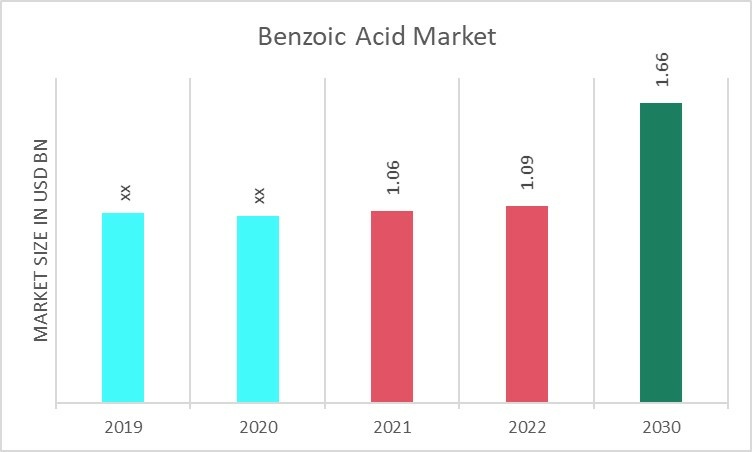 Benzoic Acid Market

MARKET SIZE IN USD BN

xx
xx
1.06
1.09
1.66

2019
2020
2021
2022
2030