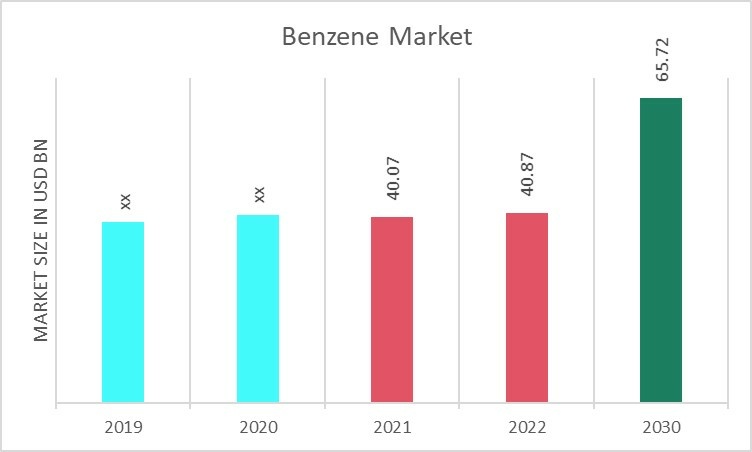 Benzene Market

MARKET SIZE IN USD BN

xx
xx
40.07
40.87
65.72

2019
2020
2021
2022
2030