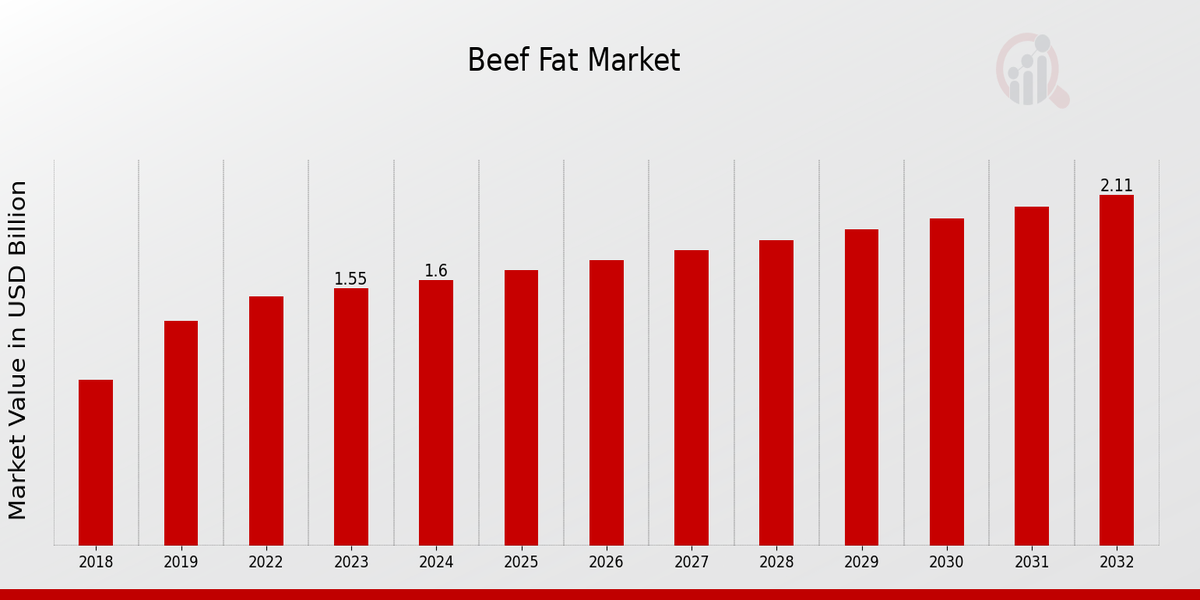 Beef Fat Market

Market Value in USD Billion

1.55
1.6
2.11

2018
2019
2022
2023
2024
2025
2026
2027
2028
2029
2030
2031
2032