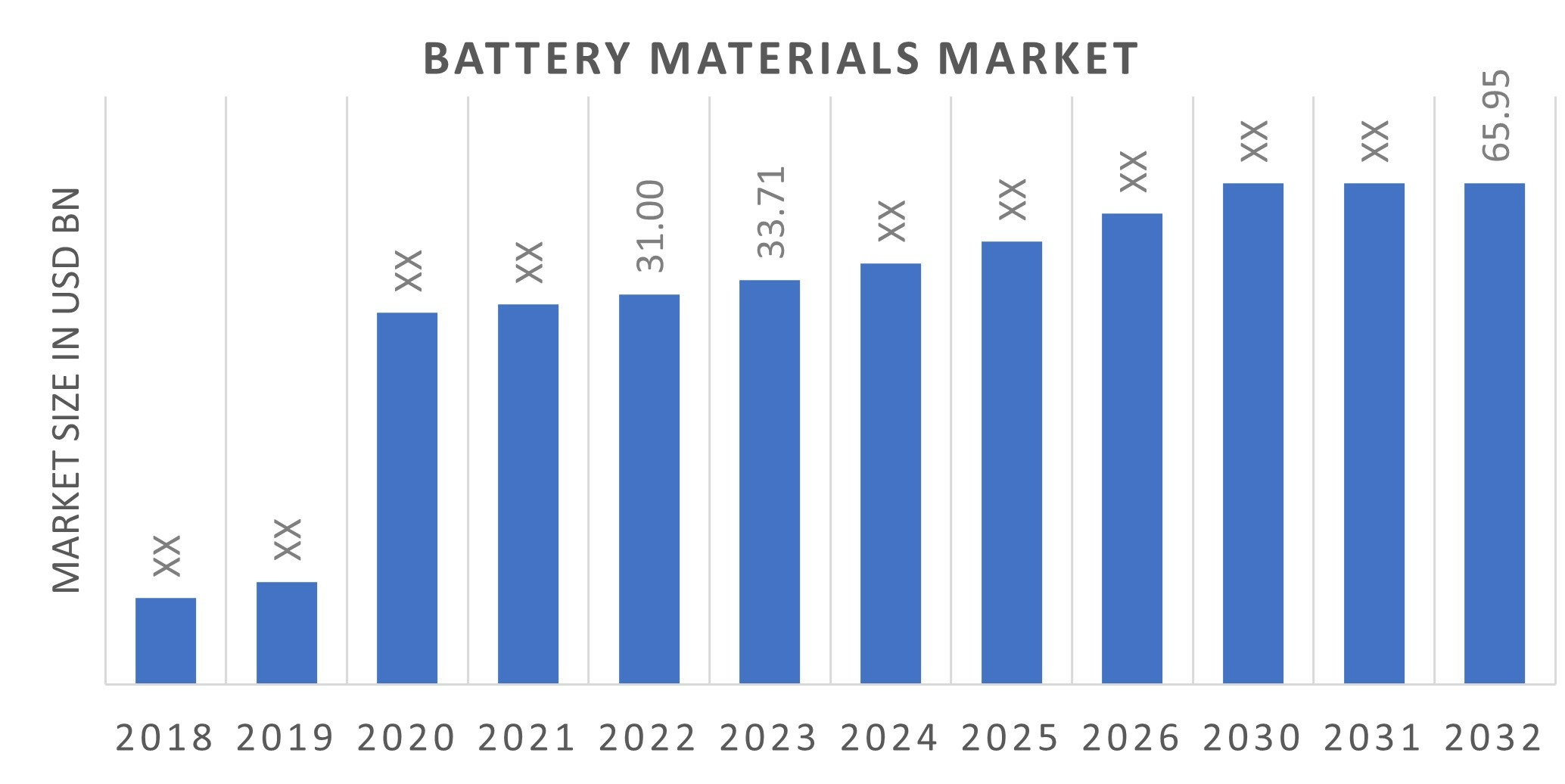 BATTERY MATERIALS MARKET

MARKET SIZE IN USD BN

XX XX XX XX 31.00 33.71 XX XX XX XX XX 65.95

2018 2019 2020 2021 2022 2023 2024 2025 2026 2030 2031 2032