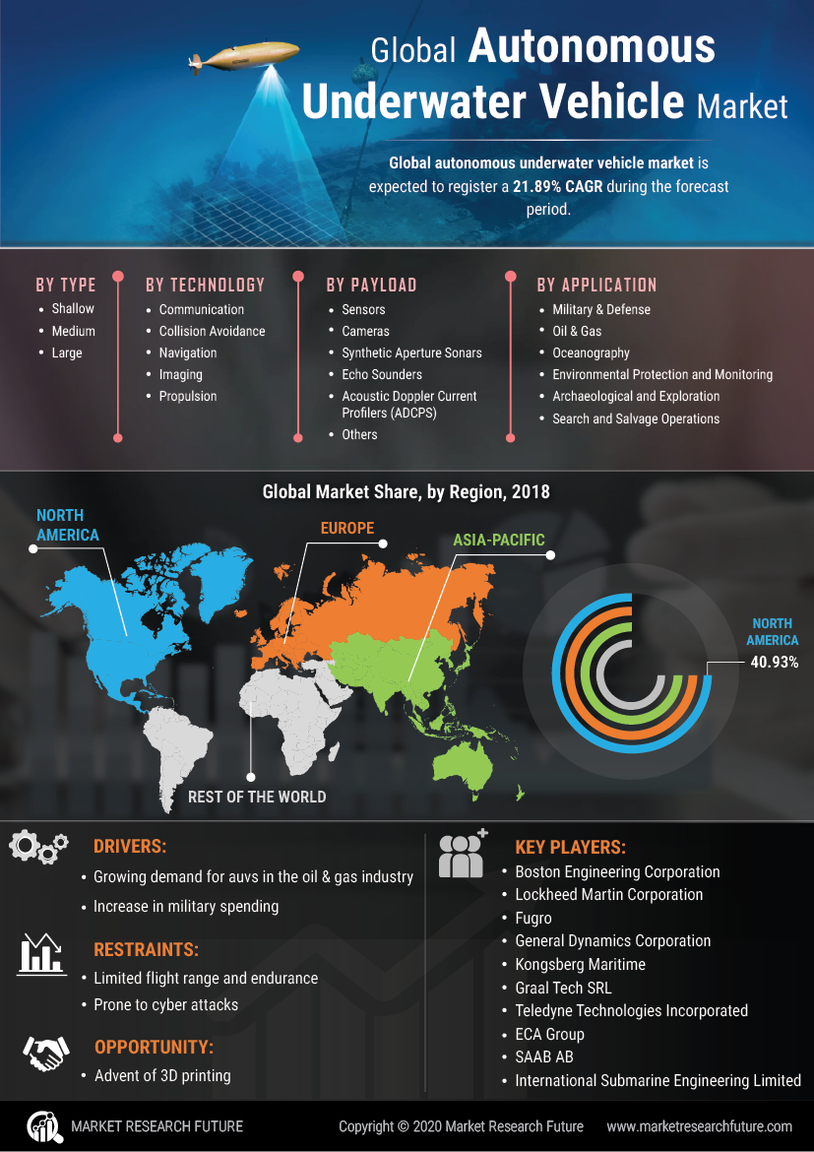 Global Autonomous Underwater Vehicle Market

Global autonomous underwater vehicle market is expected to register a 21.89% CAGR during the forecast period.

BY TYPE
- Shallow
- Medium
- Large

BY TECHNOLOGY
- Communication
- Collision Avoidance
- Navigation
- Imaging
- Propulsion

BY PAYLOAD
- Sensors
- Cameras
- Synthetic Aperture Sonars
- Echo Sounders
- Acoustic Doppler Current Profilers (ADCPS)
- Others

BY APPLICATION
- Military & Defense
- Oil & Gas
- Oceanography
- Environmental Protection and Monitoring
- Archaeological and Exploration
- Search and Salvage Operations

Global Market Share, by Region, 2018

NORTH AMERICA
EUROPE
ASIA-PACIFIC
REST OF THE WORLD

NORTH AMERICA
40.93%

DRIVERS:
- Growing demand for auvs in the oil & gas industry
- Increase in military spending

RESTRAINTS:
- Limited flight range and endurance
- Prone to cyber attacks

OPPORTUNITY:
- Advent of 3D printing

KEY PLAYERS:
- Boston Engineering Corporation
- Lockheed Martin Corporation
- Fugro
- General Dynamics Corporation
- Kongsberg Maritime
- Graal Tech SRL
- Teledyne Technologies Incorporated
- ECA Group
- SAAB AB
- International Submarine Engineering Limited

MARKET RESEARCH FUTURE
Copyright © 2020 Market Research Future
www.marketresearchfuture.com