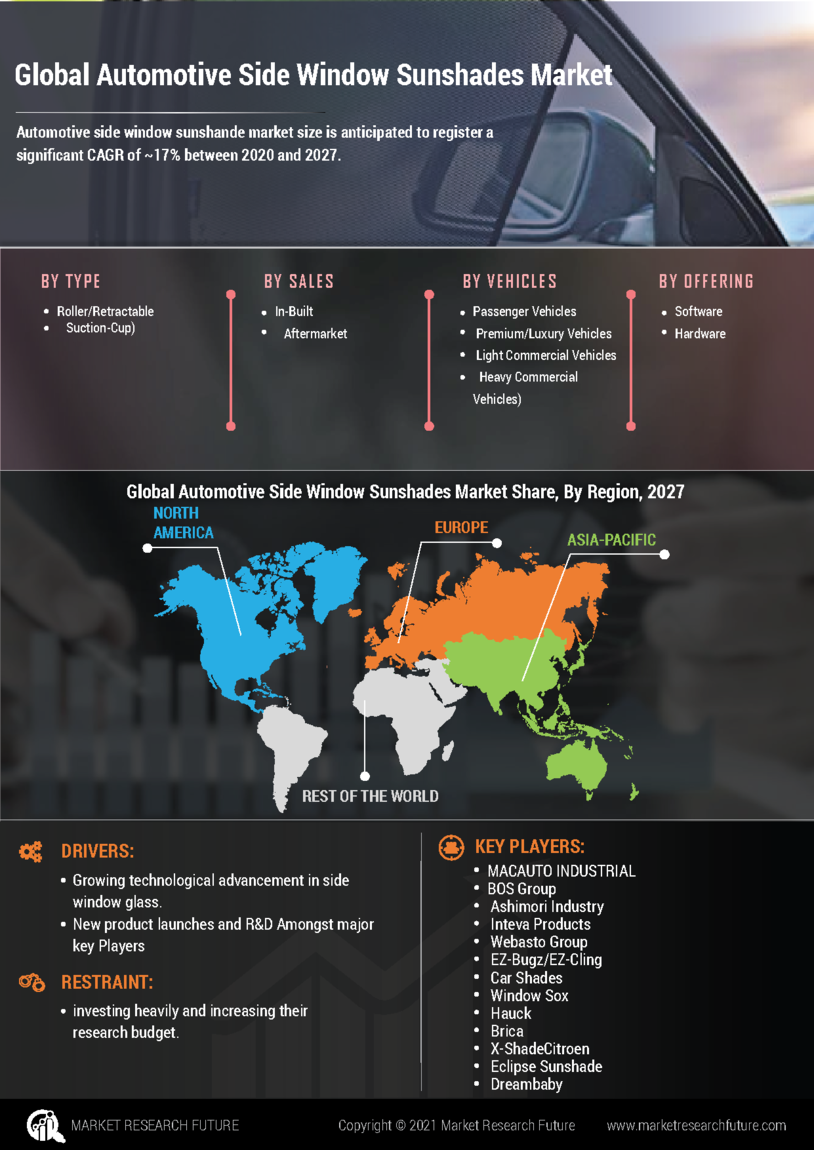 Global Automotive Side Window Sunshades Market

Automotive side window sunshande market size is anticipated to register a significant CAGR of ~17% between 2020 and 2027.

BY TYPE
- Roller/Retractable
- Suction-Cup)

BY SALES
- In-Built
- Aftermarket

BY VEHICLES
- Passenger Vehicles
- Premium/Luxury Vehicles
- Light Commercial Vehicles
- Heavy Commercial Vehicles)

BY OFFERING
- Software
- Hardware

Global Automotive Side Window Sunshades Market Share, By Region, 2027

NORTH AMERICA

EUROPE

ASIA-PACIFIC

REST OF THE WORLD

DRIVERS:
- Growing technological advancement in side window glass.
- New product launches and R&D Amongst major key Players

RESTRAINT:
- investing heavily and increasing their research budget.

KEY PLAYERS:
- MACAUTO INDUSTRIAL
- BOS Group
- Ashimori Industry
- Inteva Products
- Webasto Group
- EZ-Bugz/EZ-Cling
- Car Shades
- Window Sox
- Hauck
- Brica
- X-ShadeCitroen
- Eclipse Sunshade
- Dreambaby

MARKET RESEARCH FUTURE

Copyright © 2021 Market Research Future

www.marketresearchfuture.com