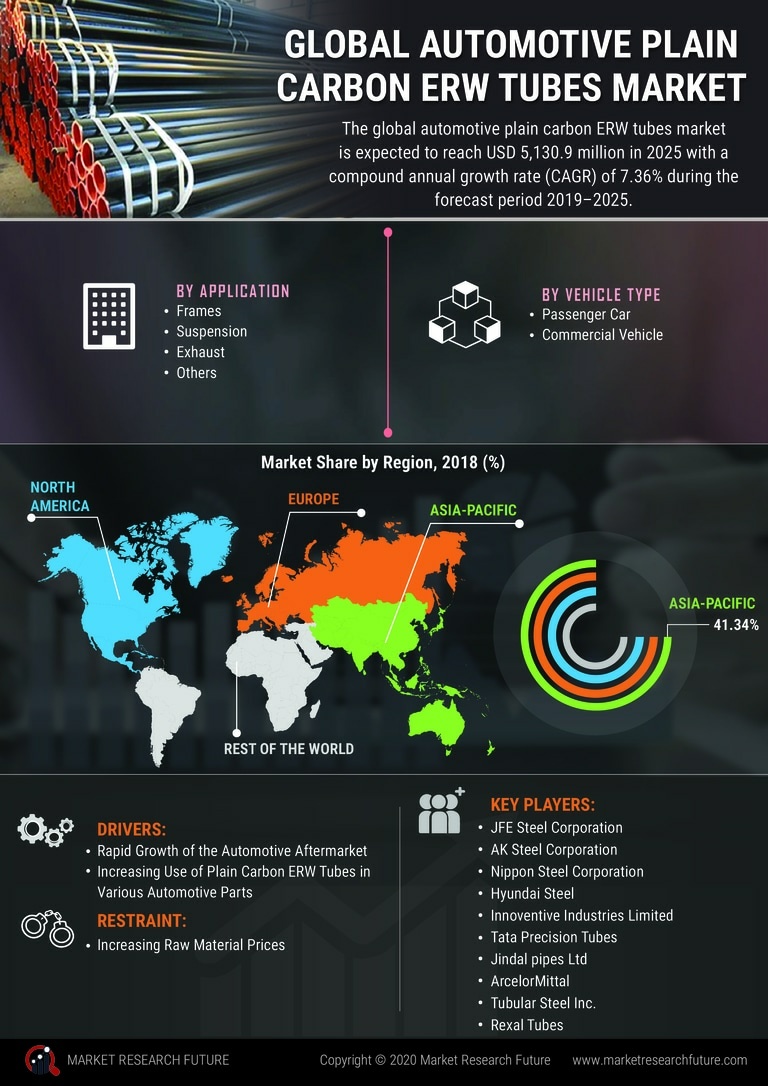 GLOBAL AUTOMOTIVE PLAIN CARBON ERW TUBES MARKET

The global automotive plain carbon ERW tubes market is expected to reach USD 5,130.9 million in 2025 with a compound annual growth rate (CAGR) of 7.36% during the forecast period 2019–2025.

BY APPLICATION
• Frames
• Suspension
• Exhaust
• Others

BY VEHICLE TYPE
• Passenger Car
• Commercial Vehicle

Market Share by Region, 2018 (%)

NORTH AMERICA
EUROPE
ASIA-PACIFIC
REST OF THE WORLD

ASIA-PACIFIC
41.34%

DRIVERS:
• Rapid Growth of the Automotive Aftermarket
• Increasing Use of Plain Carbon ERW Tubes in Various Automotive Parts

RESTRAINT:
• Increasing Raw Material Prices

KEY PLAYERS:
• JFE Steel Corporation
• AK Steel Corporation
• Nippon Steel Corporation
• Hyundai Steel
• Innoventive Industries Limited
• Tata Precision Tubes
• Jindal pipes Ltd
• ArcelorMittal
• Tubular Steel Inc.
• Rexal Tubes

MARKET RESEARCH FUTURE
Copyright © 2020 Market Research Future
www.marketresearchfuture.com