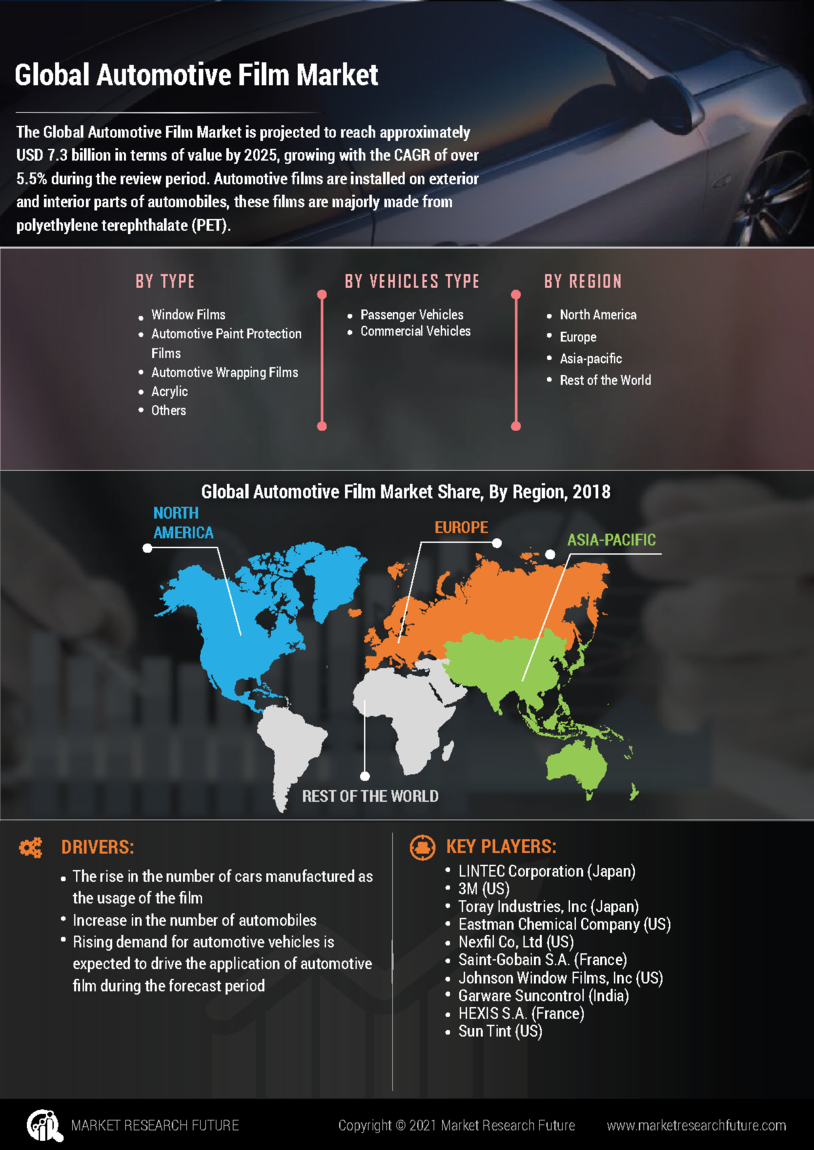 Global Automotive Film Market

The Global Automotive Film Market is projected to reach approximately USD 7.3 billion in terms of value by 2025, growing with the CAGR of over 5.5% during the review period. Automotive films are installed on exterior and interior parts of automobiles, these films are majorly made from polyethylene terephthalate (PET).

BY TYPE
- Window Films
- Automotive Paint Protection Films
- Automotive Wrapping Films
- Acrylic
- Others

BY VEHICLES TYPE
- Passenger Vehicles
- Commercial Vehicles

BY REGION
- North America
- Europe
- Asia-pacific
- Rest of the World

Global Automotive Film Market Share, By Region, 2018

NORTH AMERICA

EUROPE

ASIA-PACIFIC

REST OF THE WORLD

DRIVERS:
- The rise in the number of cars manufactured as the usage of the film
- Increase in the number of automobiles
- Rising demand for automotive vehicles is expected to drive the application of automotive film during the forecast period

KEY PLAYERS:
- LINTEC Corporation (Japan)
- 3M (US)
- Toray Industries, Inc (Japan)
- Eastman Chemical Company (US)
- Nexfil Co, Ltd (US)
- Saint-Gobain S.A. (France)
- Johnson Window Films, Inc (US)
- Garware Suncontrol (India)
- HEXIS S.A. (France)
- Sun Tint (US)

MARKET RESEARCH FUTURE

Copyright © 2021 Market Research Future

www.marketresearchfuture.com