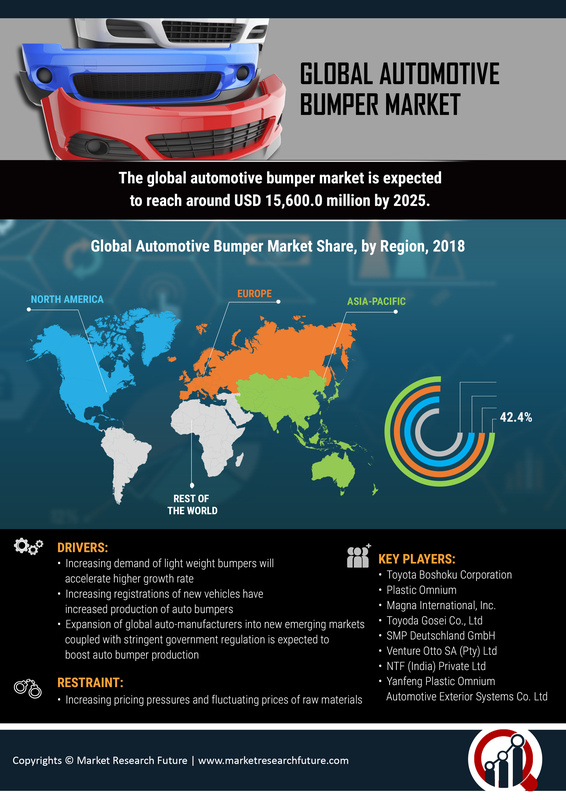 GLOBAL AUTOMOTIVE BUMPER MARKET

The global automotive bumper market is expected to reach around USD 15,600.0 million by 2025.

Global Automotive Bumper Market Share, by Region, 2018

NORTH AMERICA

EUROPE

ASIA-PACIFIC

REST OF THE WORLD

42.4%

DRIVERS:
• Increasing demand of light weight bumpers will accelerate higher growth rate
• Increasing registrations of new vehicles have increased production of auto bumpers
• Expansion of global auto-manufacturers into new emerging markets coupled with stringent government regulation is expected to boost auto bumper production

RESTRAINT:
• Increasing pricing pressures and fluctuating prices of raw materials

KEY PLAYERS:
• Toyota Boshoku Corporation
• Plastic Omnium
• Magna International, Inc.
• Toyoda Gosei Co., Ltd
• SMP Deutschland GmbH
• Venture Otto SA (Pty) Ltd
• NTF (India) Private Ltd
• Yanfeng Plastic Omnium Automotive Exterior Systems Co. Ltd

Copyrights © Market Research Future | www.marketresearchfuture.com