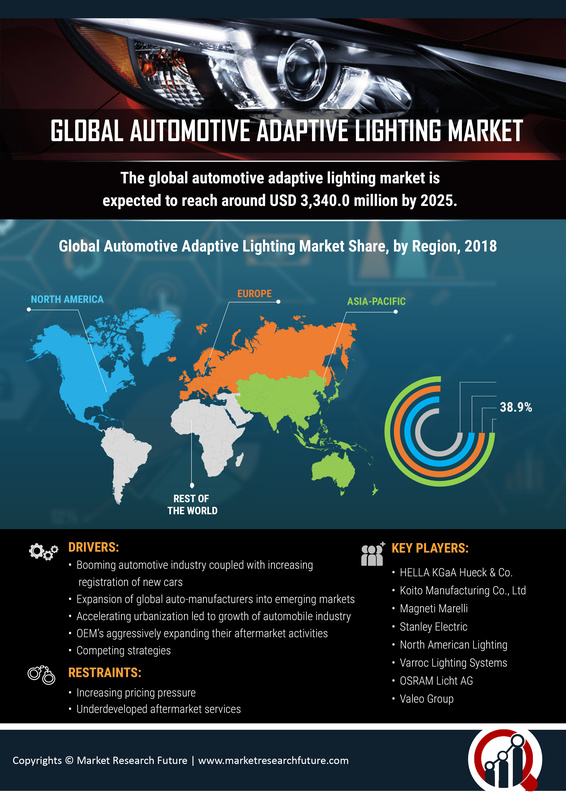 GLOBAL AUTOMOTIVE ADAPTIVE LIGHTING MARKET

The global automotive adaptive lighting market is expected to reach around USD 3,340.0 million by 2025.

Global Automotive Adaptive Lighting Market Share, by Region, 2018

NORTH AMERICA

EUROPE

ASIA-PACIFIC

REST OF THE WORLD

38.9%

DRIVERS:
• Booming automotive industry coupled with increasing registration of new cars
• Expansion of global auto-manufacturers into emerging markets
• Accelerating urbanization led to growth of automobile industry
• OEM's aggressively expanding their aftermarket activities
• Competing strategies

RESTRAINTS:
• Increasing pricing pressure
• Underdeveloped aftermarket services

KEY PLAYERS:
• HELLA KGaA Hueck & Co.
• Koito Manufacturing Co., Ltd
• Magneti Marelli
• Stanley Electric
• North American Lighting
• Varroc Lighting Systems
• OSRAM Licht AG
• Valeo Group

Copyrights © Market Research Future | www.marketresearchfuture.com