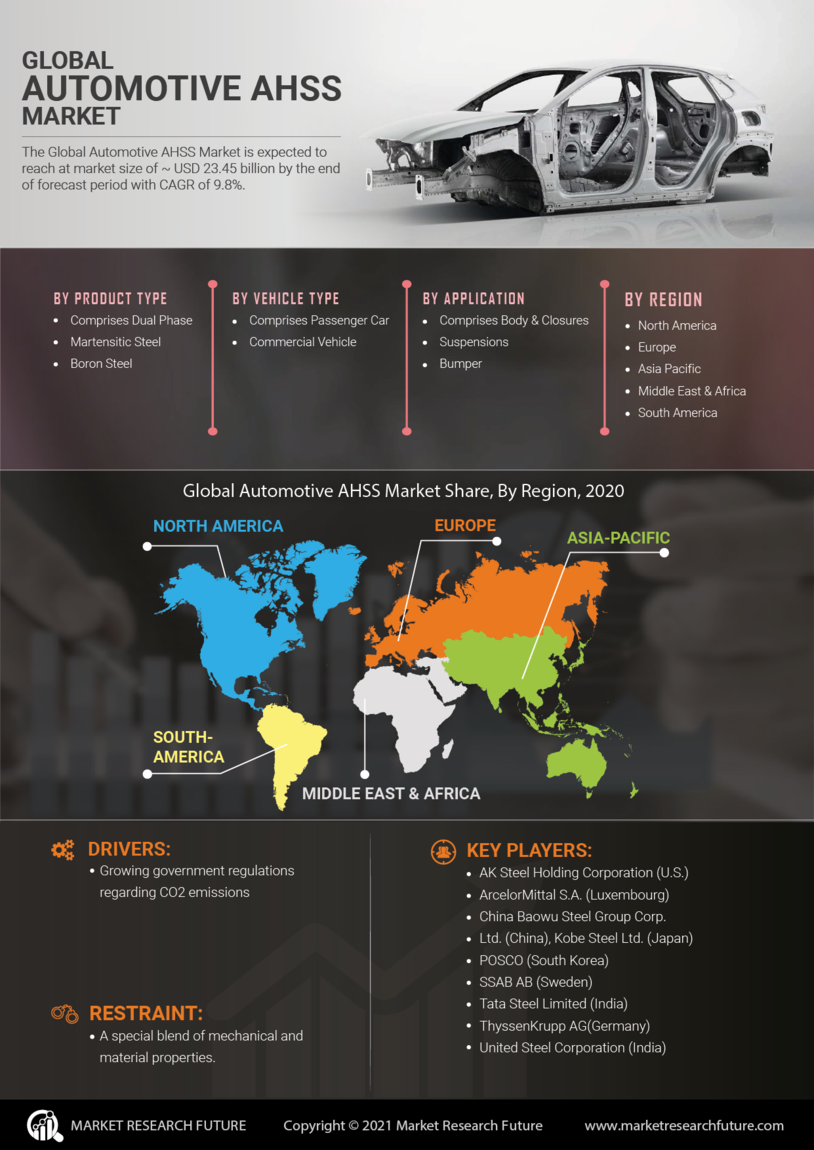 GLOBAL
AUTOMOTIVE AHSS
MARKET

The Global Automotive AHSS Market is expected to reach at market size of ~ USD 23.45 billion by the end of forecast period with CAGR of 9.8%.

BY PRODUCT TYPE
• Comprises Dual Phase
• Martensitic Steel
• Boron Steel

BY VEHICLE TYPE
• Comprises Passenger Car
• Commercial Vehicle

BY APPLICATION
• Comprises Body & Closures
• Suspensions
• Bumper

BY REGION
• North America
• Europe
• Asia Pacific
• Middle East & Africa
• South America

Global Automotive AHSS Market Share, By Region, 2020

NORTH AMERICA
EUROPE
ASIA-PACIFIC
SOUTH-AMERICA
MIDDLE EAST & AFRICA

DRIVERS:
• Growing government regulations regarding CO2 emissions

RESTRAINT:
• A special blend of mechanical and material properties.

KEY PLAYERS:
• AK Steel Holding Corporation (U.S.)
• ArcelorMittal S.A. (Luxembourg)
• China Baowu Steel Group Corp.
• Ltd. (China), Kobe Steel Ltd. (Japan)
• POSCO (South Korea)
• SSAB AB (Sweden)
• Tata Steel Limited (India)
• ThyssenKrupp AG(Germany)
• United Steel Corporation (India)

MARKET RESEARCH FUTURE
Copyright © 2021 Market Research Future
www.marketresearchfuture.com