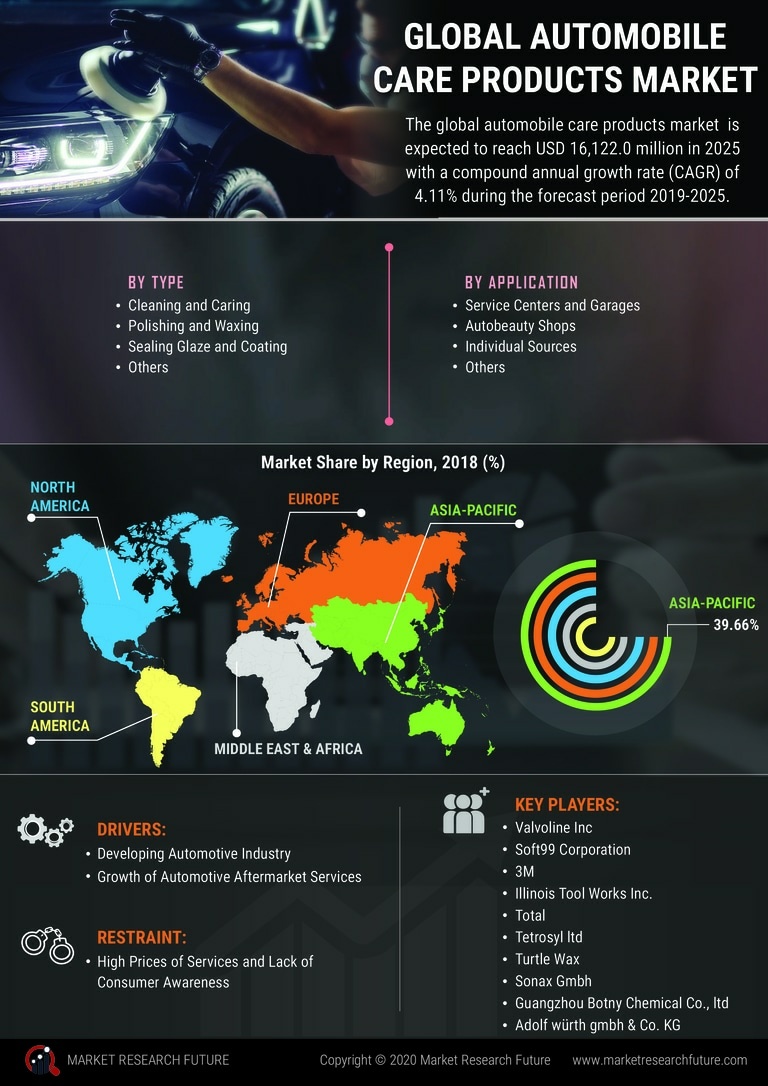 GLOBAL AUTOMOBILE CARE PRODUCTS MARKET

The global automobile care products market is expected to reach USD 16,122.0 million in 2025 with a compound annual growth rate (CAGR) of 4.11% during the forecast period 2019-2025.

BY TYPE
• Cleaning and Caring
• Polishing and Waxing
• Sealing Glaze and Coating
• Others

BY APPLICATION
• Service Centers and Garages
• Autobeauty Shops
• Individual Sources
• Others

Market Share by Region, 2018 (%)

NORTH AMERICA

EUROPE

ASIA-PACIFIC

SOUTH AMERICA

MIDDLE EAST & AFRICA

ASIA-PACIFIC
39.66%

DRIVERS:
• Developing Automotive Industry
• Growth of Automotive Aftermarket Services

RESTRAINT:
• High Prices of Services and Lack of Consumer Awareness

KEY PLAYERS:
• Valvoline Inc
• Soft99 Corporation
• 3M
• Illinois Tool Works Inc.
• Total
• Tetrosyl ltd
• Turtle Wax
• Sonax Gmbh
• Guangzhou Botny Chemical Co., ltd
• Adolf würth gmbh & Co. KG

MARKET RESEARCH FUTURE

Copyright © 2020 Market Research Future

www.marketresearchfuture.com