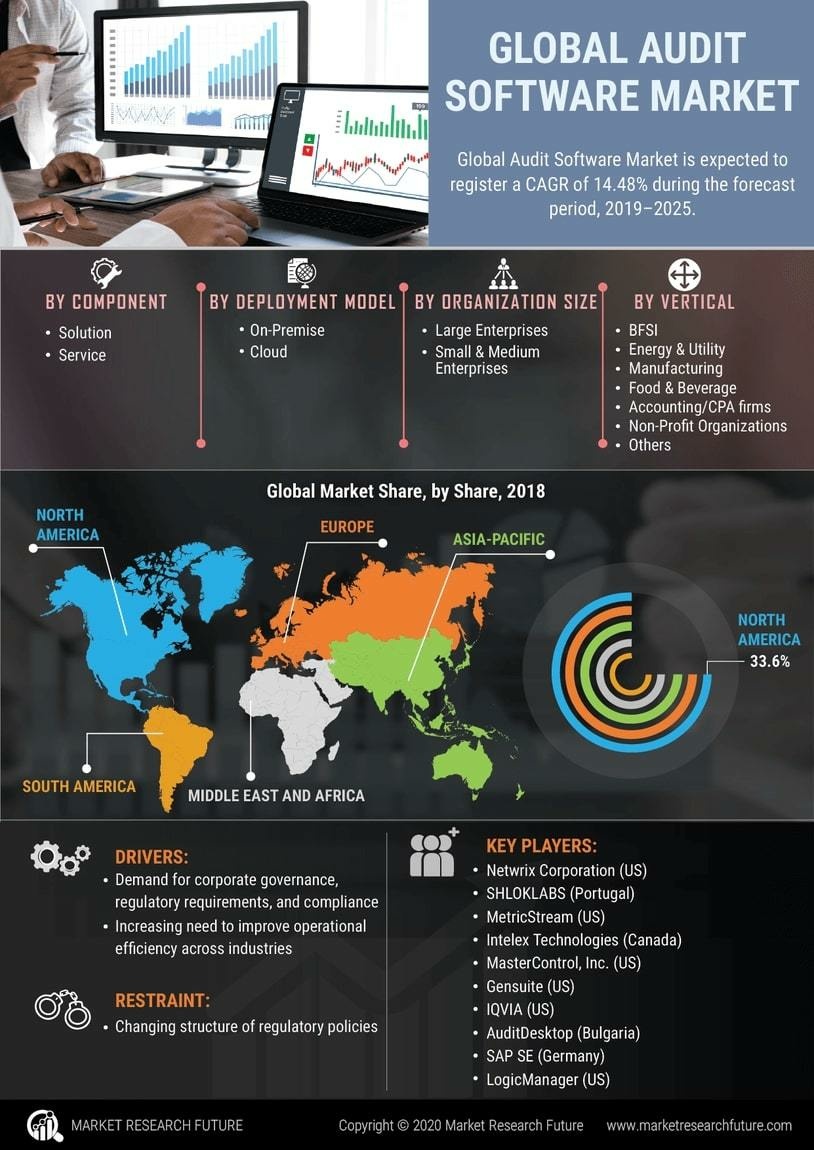 GLOBAL AUDIT SOFTWARE MARKET

Global Audit Software Market is expected to register a CAGR of 14.48% during the forecast period, 2019–2025.

BY COMPONENT
• Solution
• Service

BY DEPLOYMENT MODEL
• On-Premise
• Cloud

BY ORGANIZATION SIZE
• Large Enterprises
• Small & Medium Enterprises

BY VERTICAL
• BFSI
• Energy & Utility
• Manufacturing
• Food & Beverage
• Accounting/CPA firms
• Non-Profit Organizations
• Others

Global Market Share, by Share, 2018

NORTH AMERICA
EUROPE
ASIA-PACIFIC
SOUTH AMERICA
MIDDLE EAST AND AFRICA
NORTH AMERICA 33.6%

DRIVERS:
• Demand for corporate governance, regulatory requirements, and compliance
• Increasing need to improve operational efficiency across industries

RESTRAINT:
• Changing structure of regulatory policies

KEY PLAYERS:
• Netwrix Corporation (US)
• SHLOKLABS (Portugal)
• MetricStream (US)
• Intelex Technologies (Canada)
• MasterControl, Inc. (US)
• Gensuite (US)
• IQVIA (US)
• AuditDesktop (Bulgaria)
• SAP SE (Germany)
• LogicManager (US)

MARKET RESEARCH FUTURE
Copyright © 2020 Market Research Future
www.marketresearchfuture.com