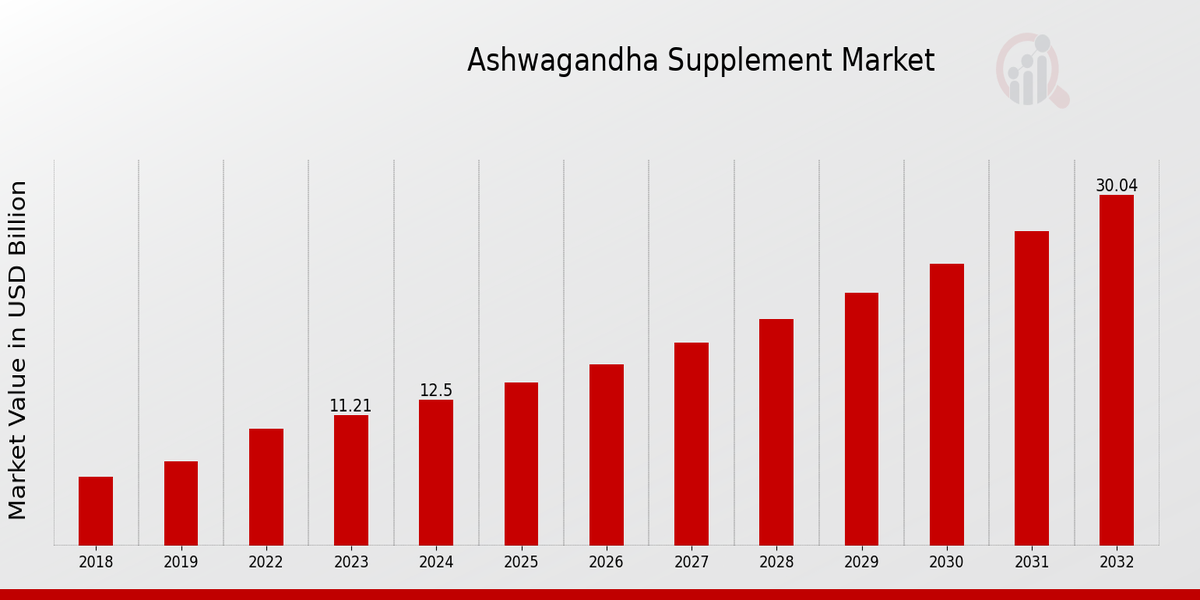 Ashwagandha Supplement Market

Market Value in USD Billion

11.21
12.5
30.04

2018
2019
2022
2023
2024
2025
2026
2027
2028
2029
2030
2031
2032