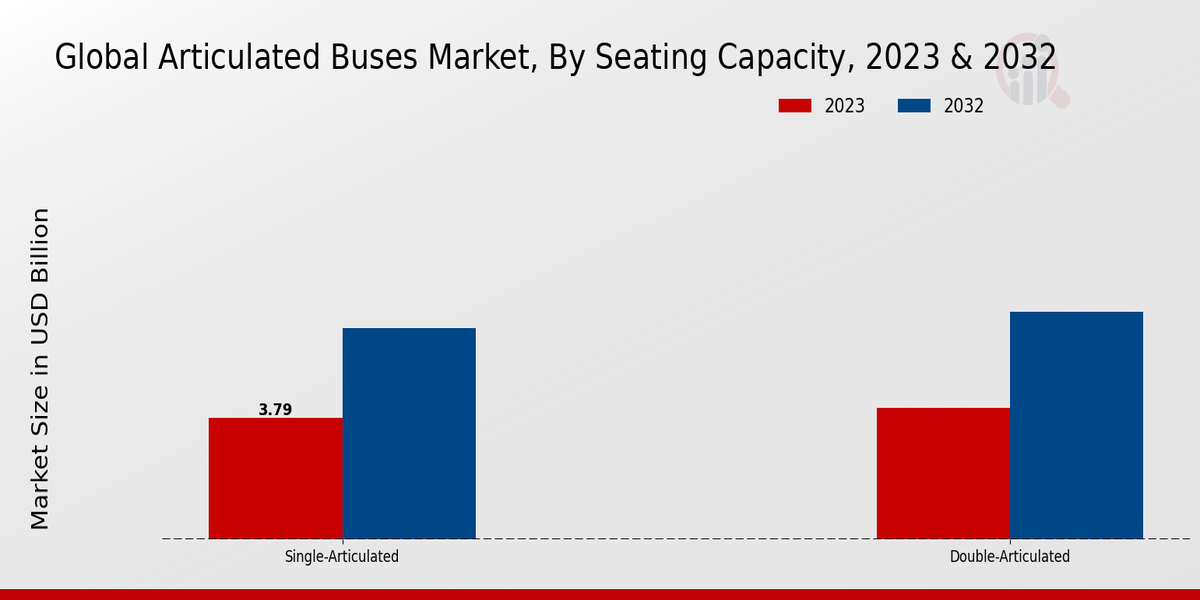 Global Articulated Buses Market, By Seating Capacity, 2023 & 2032

2023 2032

Market Size in USD Billion

3.79

Single-Articulated

Double-Articulated