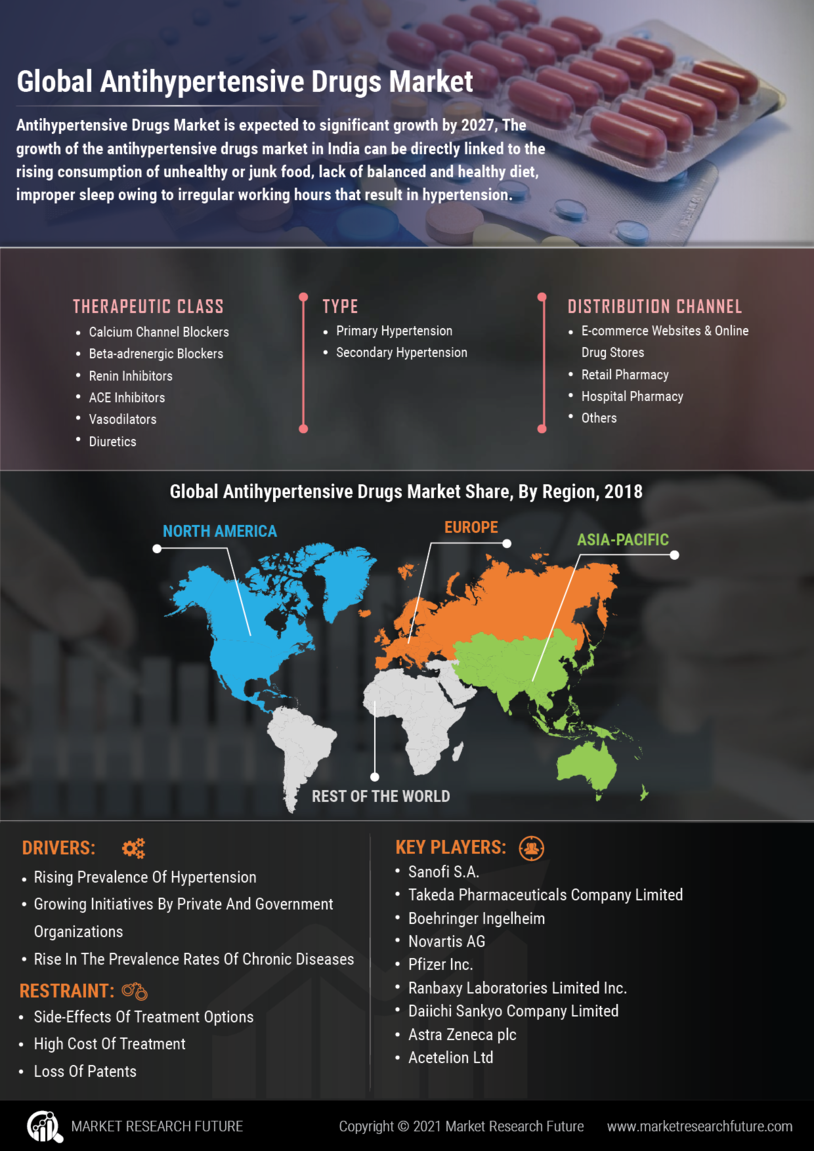 Global Antihypertensive Drugs Market

Antihypertensive Drugs Market is expected to significant growth by 2027, The growth of the antihypertensive drugs market in India can be directly linked to the rising consumption of unhealthy or junk food, lack of balanced and healthy diet, improper sleep owing to irregular working hours that result in hypertension.

THERAPEUTIC CLASS
- Calcium Channel Blockers
- Beta-adrenergic Blockers
- Renin Inhibitors
- ACE Inhibitors
- Vasodilators
- Diuretics

TYPE
- Primary Hypertension
- Secondary Hypertension

DISTRIBUTION CHANNEL
- E-commerce Websites & Online Drug Stores
- Retail Pharmacy
- Hospital Pharmacy
- Others

Global Antihypertensive Drugs Market Share, By Region, 2018

NORTH AMERICA
EUROPE
ASIA-PACIFIC
REST OF THE WORLD

DRIVERS:
- Rising Prevalence Of Hypertension
- Growing Initiatives By Private And Government Organizations
- Rise In The Prevalence Rates Of Chronic Diseases

RESTRAINT:
- Side-Effects Of Treatment Options
- High Cost Of Treatment
- Loss Of Patents

KEY PLAYERS:
- Sanofi S.A.
- Takeda Pharmaceuticals Company Limited
- Boehringer Ingelheim
- Novartis AG
- Pfizer Inc.
- Ranbaxy Laboratories Limited Inc.
- Daiichi Sankyo Company Limited
- Astra Zeneca plc
- Acetelion Ltd

MARKET RESEARCH FUTURE
Copyright © 2021 Market Research Future
www.marketresearchfuture.com