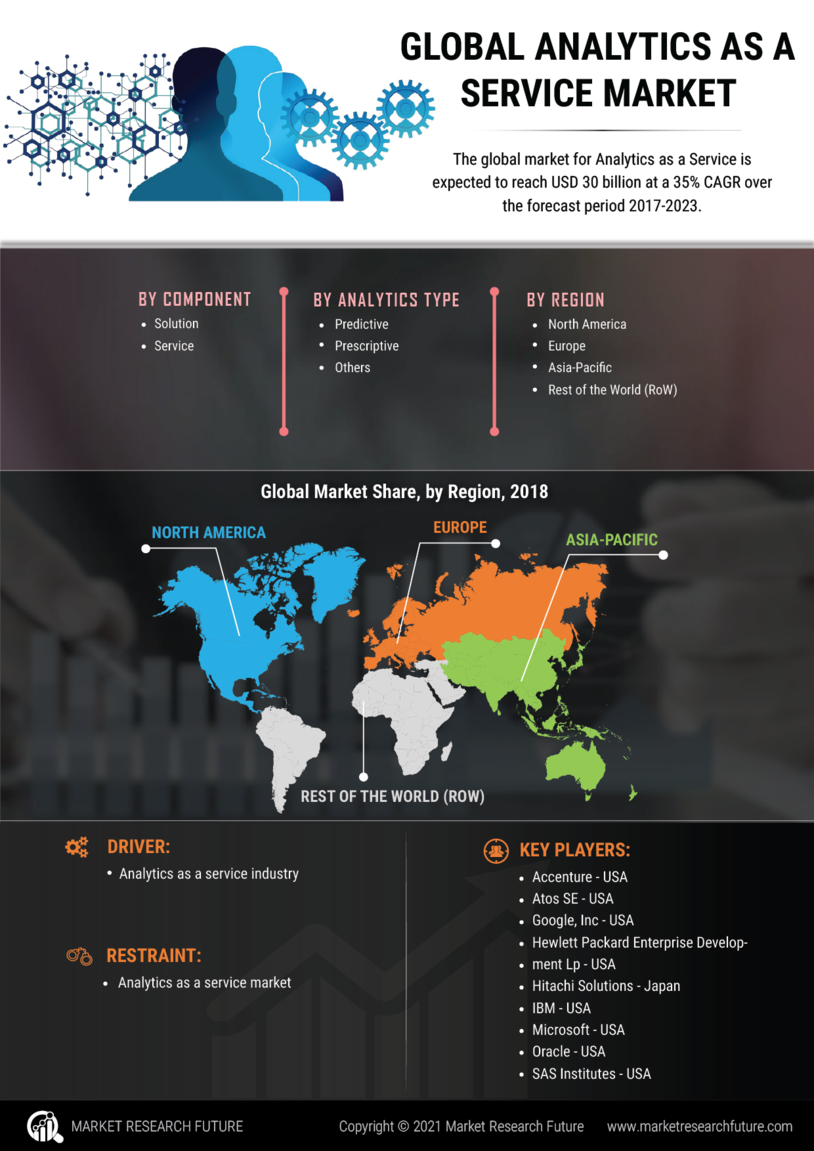 GLOBAL ANALYTICS AS A SERVICE MARKET

The global market for Analytics as a Service is expected to reach USD 30 billion at a 35% CAGR over the forecast period 2017-2023.

BY COMPONENT
• Solution
• Service

BY ANALYTICS TYPE
• Predictive
• Prescriptive
• Others

BY REGION
• North America
• Europe
• Asia-Pacific
• Rest of the World (RoW)

Global Market Share, by Region, 2018

NORTH AMERICA
EUROPE
ASIA-PACIFIC
REST OF THE WORLD (ROW)

DRIVER:
• Analytics as a service industry

RESTRAINT:
• Analytics as a service market

KEY PLAYERS:
• Accenture - USA
• Atos SE - USA
• Google, Inc - USA
• Hewlett Packard Enterprise Development Lp - USA
• Hitachi Solutions - Japan
• IBM - USA
• Microsoft - USA
• Oracle - USA
• SAS Institutes - USA

MARKET RESEARCH FUTURE
Copyright © 2021 Market Research Future
www.marketresearchfuture.com