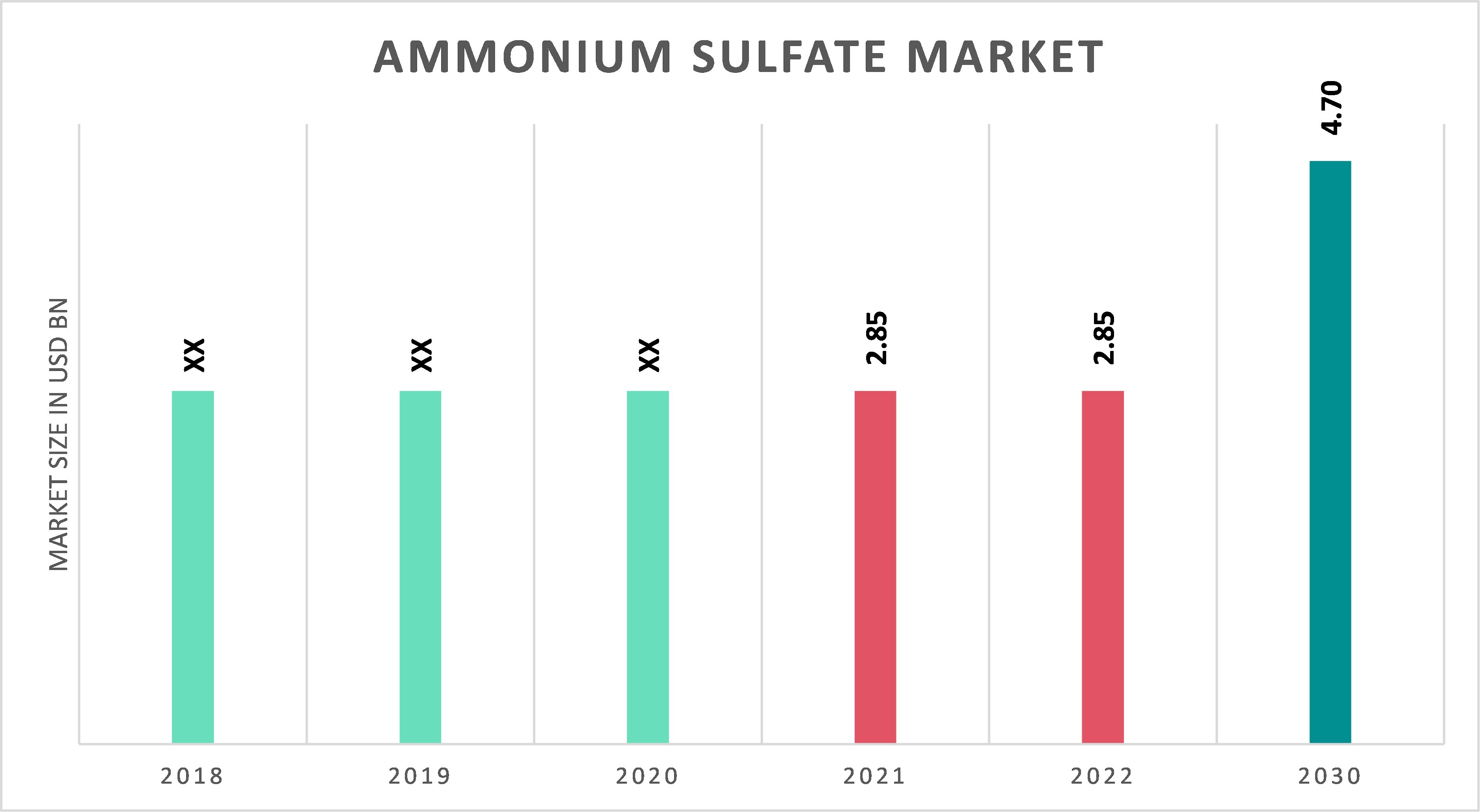 AMMONIUM SULFATE MARKET

MARKET SIZE IN USD BN

XX
XX
XX
2.85
2.85
4.70

2018
2019
2020
2021
2022
2030