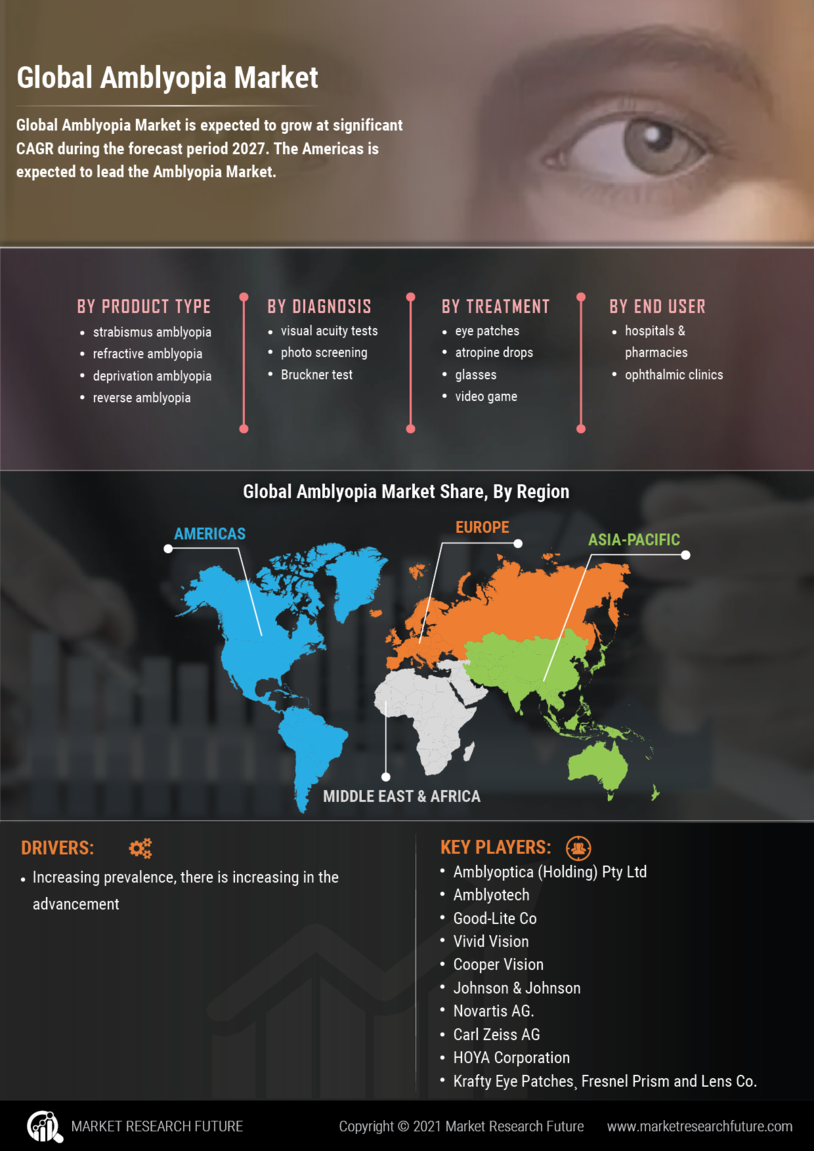 Global Amblyopia Market

Global Amblyopia Market is expected to grow at significant CAGR during the forecast period 2027. The Americas is expected to lead the Amblyopia Market.

BY PRODUCT TYPE
- strabismus amblyopia
- refractive amblyopia
- deprivation amblyopia
- reverse amblyopia

BY DIAGNOSIS
- visual acuity tests
- photo screening
- Bruckner test

BY TREATMENT
- eye patches
- atropine drops
- glasses
- video game

BY END USER
- hospitals & pharmacies
- ophthalmic clinics

Global Amblyopia Market Share, By Region

AMERICAS

EUROPE

ASIA-PACIFIC

MIDDLE EAST & AFRICA

DRIVERS:
- Increasing prevalence, there is increasing in the advancement

KEY PLAYERS:
- Amblyoptica (Holding) Pty Ltd
- Amblyotech
- Good-Lite Co
- Vivid Vision
- Cooper Vision
- Johnson & Johnson
- Novartis AG.
- Carl Zeiss AG
- HOYA Corporation
- Krafty Eye Patches, Fresnel Prism and Lens Co.

MARKET RESEARCH FUTURE

Copyright © 2021 Market Research Future

www.marketresearchfuture.com