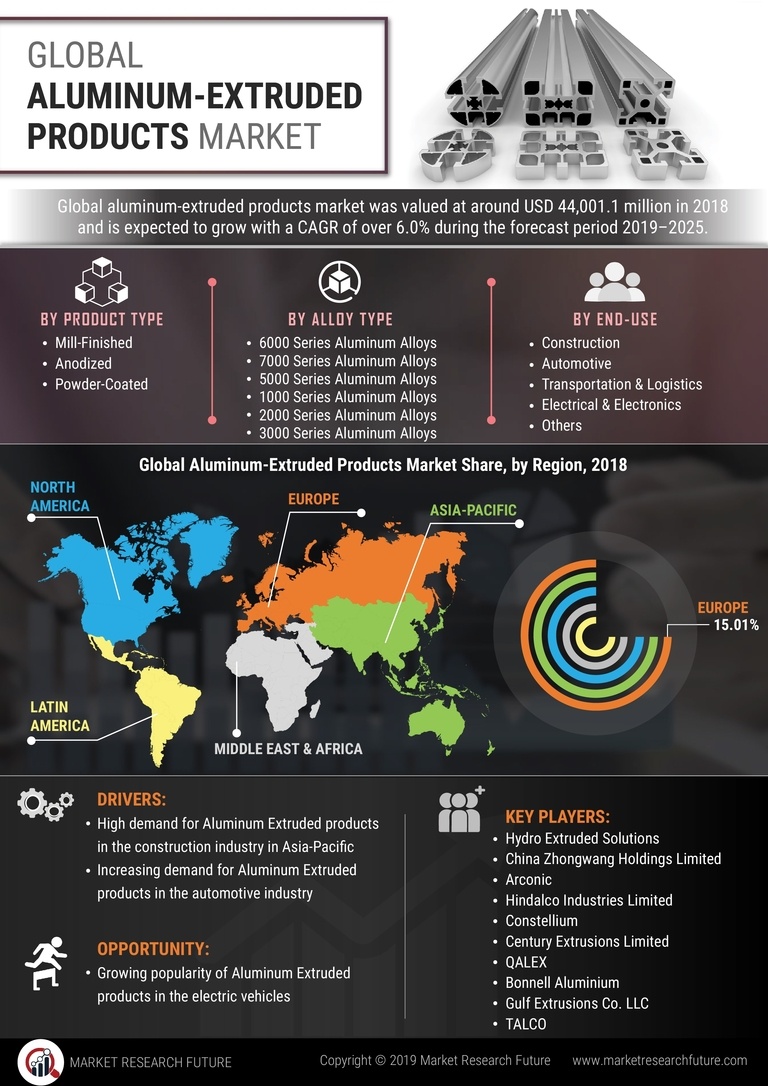 GLOBAL
ALUMINUM-EXTRUDED
PRODUCTS MARKET

Global aluminum-extruded products market was valued at around USD 44,001.1 million in 2018 and is expected to grow with a CAGR of over 6.0% during the forecast period 2019–2025.

BY PRODUCT TYPE
• Mill-Finished
• Anodized
• Powder-Coated

BY ALLOY TYPE
• 6000 Series Aluminum Alloys
• 7000 Series Aluminum Alloys
• 5000 Series Aluminum Alloys
• 1000 Series Aluminum Alloys
• 2000 Series Aluminum Alloys
• 3000 Series Aluminum Alloys

BY END-USE
• Construction
• Automotive
• Transportation & Logistics
• Electrical & Electronics
• Others

Global Aluminum-Extruded Products Market Share, by Region, 2018

NORTH AMERICA
EUROPE
ASIA-PACIFIC
LATIN AMERICA
MIDDLE EAST & AFRICA

EUROPE
15.01%

DRIVERS:
• High demand for Aluminum Extruded products in the construction industry in Asia-Pacific
• Increasing demand for Aluminum Extruded products in the automotive industry

OPPORTUNITY:
• Growing popularity of Aluminum Extruded products in the electric vehicles

KEY PLAYERS:
• Hydro Extruded Solutions
• China Zhongwang Holdings Limited
• Arconic
• Hindalco Industries Limited
• Constellium
• Century Extrusions Limited
• QALEX
• Bonnell Aluminium
• Gulf Extrusions Co. LLC
• TALCO

MARKET RESEARCH FUTURE
Copyright © 2019 Market Research Future
www.marketresearchfuture.com