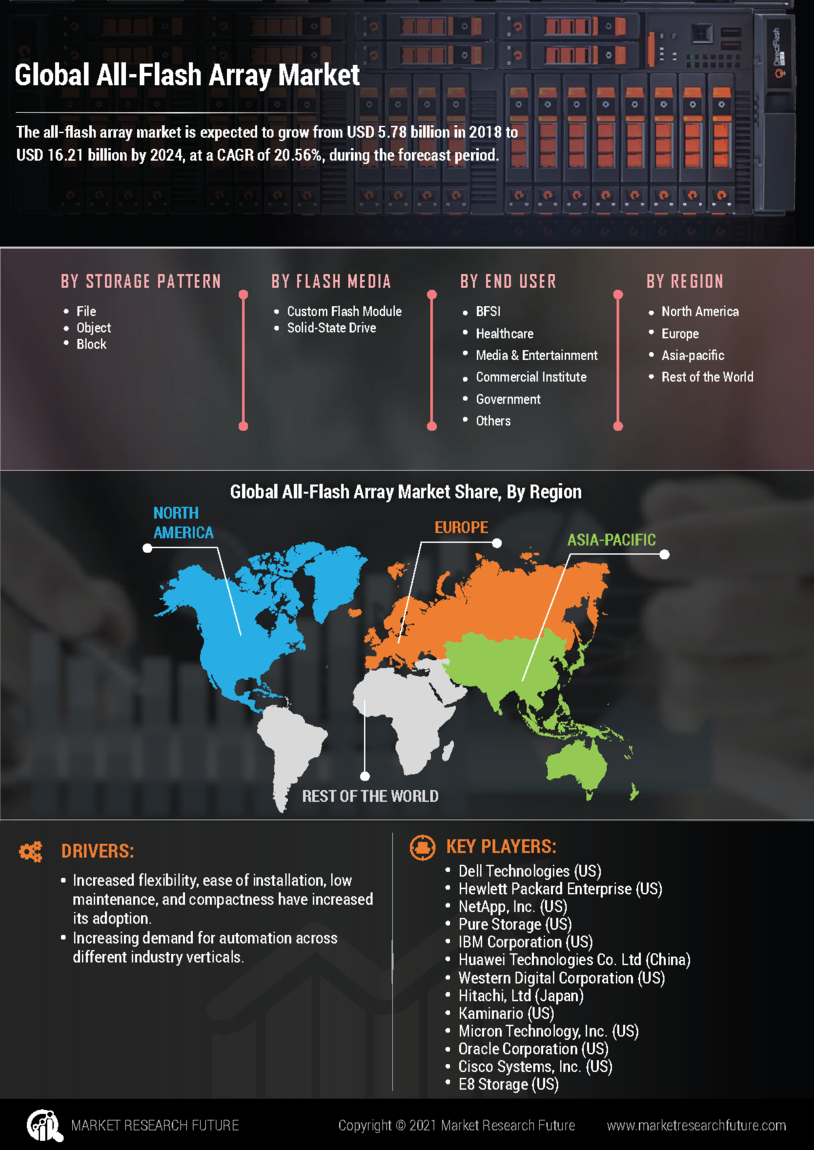 Global All-Flash Array Market

The all-flash array market is expected to grow from USD 5.78 billion in 2018 to USD 16.21 billion by 2024, at a CAGR of 20.56%, during the forecast period.

BY STORAGE PATTERN
- File
- Object
- Block

BY FLASH MEDIA
- Custom Flash Module
- Solid-State Drive

BY END USER
- BFSI
- Healthcare
- Media & Entertainment
- Commercial Institute
- Government
- Others

BY REGION
- North America
- Europe
- Asia-pacific
- Rest of the World

Global All-Flash Array Market Share, By Region

NORTH AMERICA
EUROPE
ASIA-PACIFIC
REST OF THE WORLD

DRIVERS:
- Increased flexibility, ease of installation, low maintenance, and compactness have increased its adoption.
- Increasing demand for automation across different industry verticals.

KEY PLAYERS:
- Dell Technologies (US)
- Hewlett Packard Enterprise (US)
- NetApp, Inc. (US)
- Pure Storage (US)
- IBM Corporation (US)
- Huawei Technologies Co. Ltd (China)
- Western Digital Corporation (US)
- Hitachi, Ltd (Japan)
- Kaminario (US)
- Micron Technology, Inc. (US)
- Oracle Corporation (US)
- Cisco Systems, Inc. (US)
- E8 Storage (US)

MARKET RESEARCH FUTURE
Copyright © 2021 Market Research Future
www.marketresearchfuture.com