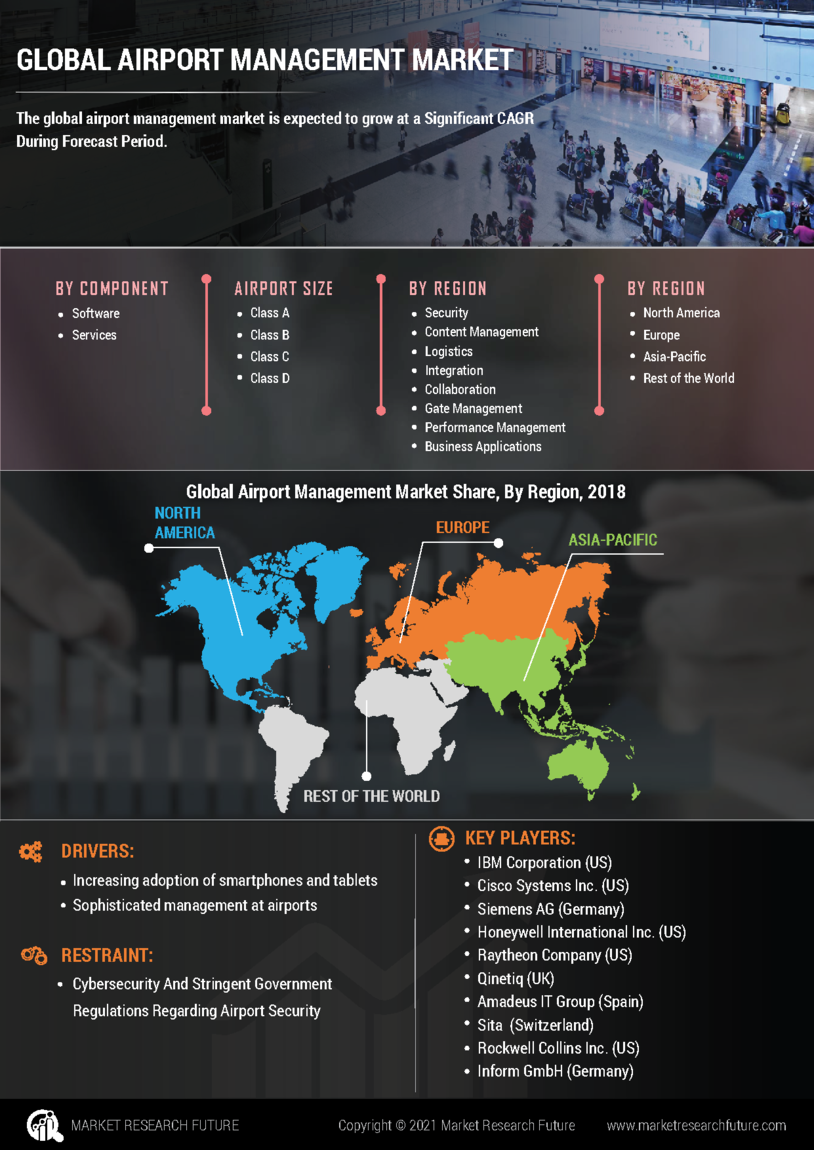 GLOBAL AIRPORT MANAGEMENT MARKET

The global airport management market is expected to grow at a Significant CAGR During Forecast Period.

BY COMPONENT
- Software
- Services

AIRPORT SIZE
- Class A
- Class B
- Class C
- Class D

BY REGION
- Security
- Content Management
- Logistics
- Integration
- Collaboration
- Gate Management
- Performance Management
- Business Applications

BY REGION
- North America
- Europe
- Asia-Pacific
- Rest of the World

Global Airport Management Market Share, By Region, 2018

NORTH AMERICA

EUROPE

ASIA-PACIFIC

REST OF THE WORLD

DRIVERS:
- Increasing adoption of smartphones and tablets
- Sophisticated management at airports

RESTRAINT:
- Cybersecurity And Stringent Government Regulations Regarding Airport Security

KEY PLAYERS:
- IBM Corporation (US)
- Cisco Systems Inc. (US)
- Siemens AG (Germany)
- Honeywell International Inc. (US)
- Raytheon Company (US)
- Qinetiq (UK)
- Amadeus IT Group (Spain)
- Sita (Switzerland)
- Rockwell Collins Inc. (US)
- Inform GmbH (Germany)

MARKET RESEARCH FUTURE

Copyright © 2021 Market Research Future

www.marketresearchfuture.com