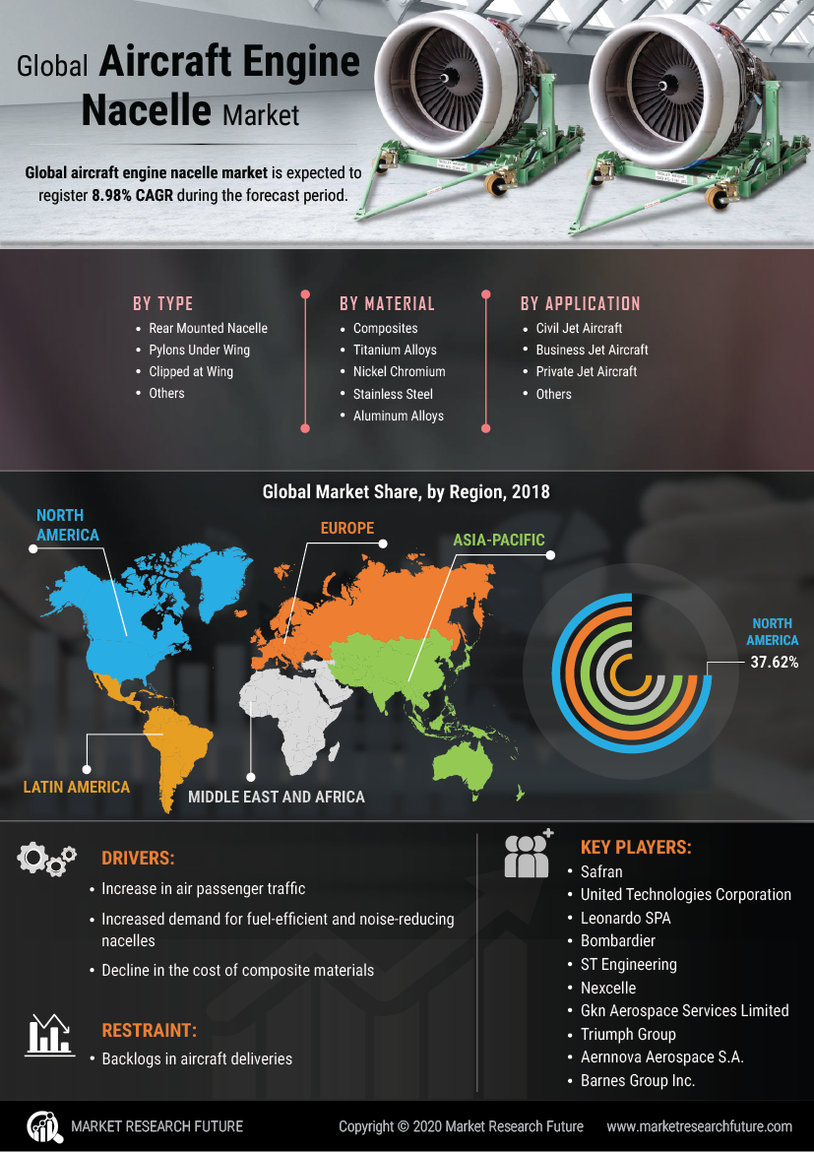 Global Aircraft Engine Nacelle Market

Global aircraft engine nacelle market is expected to register 8.98% CAGR during the forecast period.

BY TYPE
- Rear Mounted Nacelle
- Pylons Under Wing
- Clipped at Wing
- Others

BY MATERIAL
- Composites
- Titanium Alloys
- Nickel Chromium
- Stainless Steel
- Aluminum Alloys

BY APPLICATION
- Civil Jet Aircraft
- Business Jet Aircraft
- Private Jet Aircraft
- Others

Global Market Share, by Region, 2018

NORTH AMERICA
EUROPE
ASIA-PACIFIC
LATIN AMERICA
MIDDLE EAST AND AFRICA

NORTH AMERICA
37.62%

DRIVERS:
- Increase in air passenger traffic
- Increased demand for fuel-efficient and noise-reducing nacelles
- Decline in the cost of composite materials

RESTRAINT:
- Backlogs in aircraft deliveries

KEY PLAYERS:
- Safran
- United Technologies Corporation
- Leonardo SPA
- Bombardier
- ST Engineering
- Nexcelle
- Gkn Aerospace Services Limited
- Triumph Group
- Aernnova Aerospace S.A.
- Barnes Group Inc.

MARKET RESEARCH FUTURE
Copyright © 2020 Market Research Future
www.marketresearchfuture.com