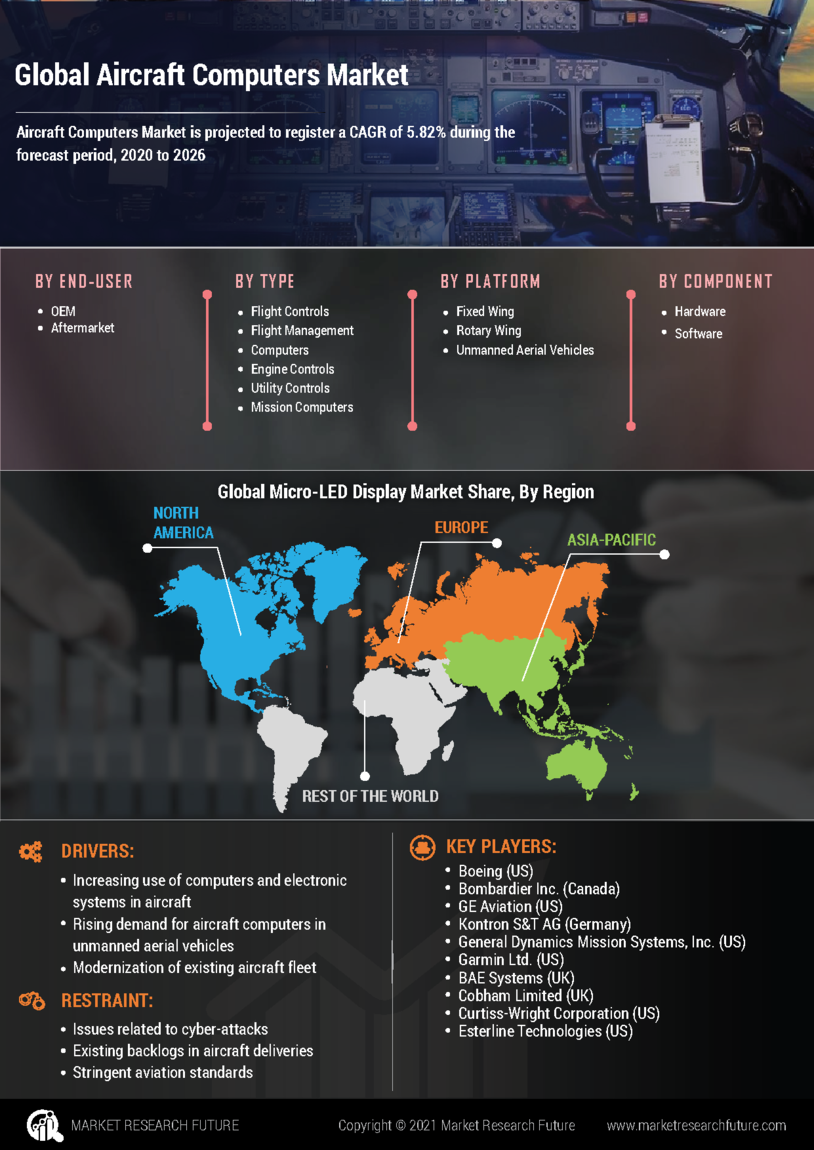 Global Aircraft Computers Market

Aircraft Computers Market is projected to register a CAGR of 5.82% during the forecast period, 2020 to 2026

BY END-USER
- OEM
- Aftermarket

BY TYPE
- Flight Controls
- Flight Management
- Computers
- Engine Controls
- Utility Controls
- Mission Computers

BY PLATFORM
- Fixed Wing
- Rotary Wing
- Unmanned Aerial Vehicles

BY COMPONENT
- Hardware
- Software

Global Micro-LED Display Market Share, By Region

NORTH AMERICA

EUROPE

ASIA-PACIFIC

REST OF THE WORLD

DRIVERS:
- Increasing use of computers and electronic systems in aircraft
- Rising demand for aircraft computers in unmanned aerial vehicles
- Modernization of existing aircraft fleet

RESTRAINT:
- Issues related to cyber-attacks
- Existing backlogs in aircraft deliveries
- Stringent aviation standards

KEY PLAYERS:
- Boeing (US)
- Bombardier Inc. (Canada)
- GE Aviation (US)
- Kontron S&T AG (Germany)
- General Dynamics Mission Systems, Inc. (US)
- Garmin Ltd. (US)
- BAE Systems (UK)
- Cobham Limited (UK)
- Curtiss-Wright Corporation (US)
- Esterline Technologies (US)

MARKET RESEARCH FUTURE

Copyright © 2021 Market Research Future

www.marketresearchfuture.com