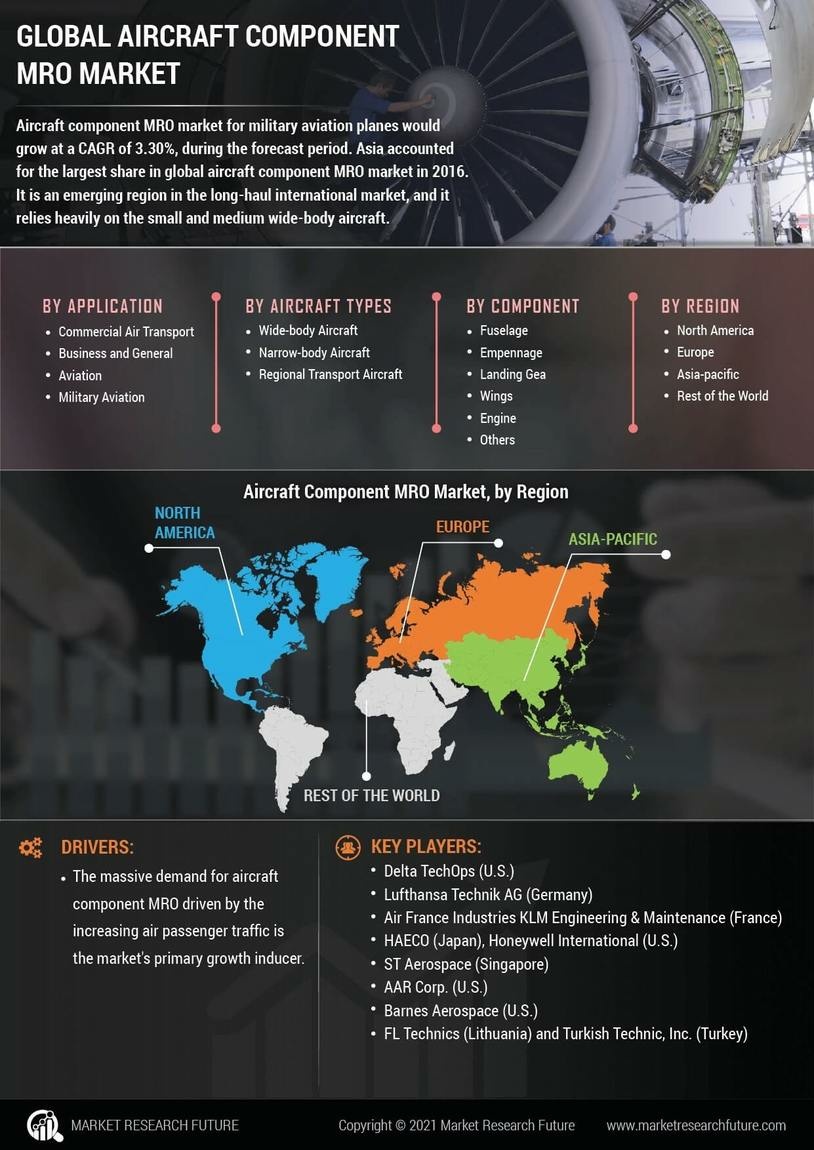 GLOBAL AIRCRAFT COMPONENT MRO MARKET

Aircraft component MRO market for military aviation planes would grow at a CAGR of 3.30%, during the forecast period. Asia accounted for the largest share in global aircraft component MRO market in 2016. It is an emerging region in the long-haul international market, and it relies heavily on the small and medium wide-body aircraft.

BY APPLICATION
- Commercial Air Transport
- Business and General
- Aviation
- Military Aviation

BY AIRCRAFT TYPES
- Wide-body Aircraft
- Narrow-body Aircraft
- Regional Transport Aircraft

BY COMPONENT
- Fuselage
- Empennage
- Landing Gea
- Wings
- Engine
- Others

BY REGION
- North America
- Europe
- Asia-pacific
- Rest of the World

Aircraft Component MRO Market, by Region

NORTH AMERICA
EUROPE
ASIA-PACIFIC
REST OF THE WORLD

DRIVERS:
- The massive demand for aircraft component MRO driven by the increasing air passenger traffic is the market's primary growth inducer.

KEY PLAYERS:
- Delta TechOps (U.S.)
- Lufthansa Technik AG (Germany)
- Air France Industries KLM Engineering & Maintenance (France)
- HAECO (Japan), Honeywell International (U.S.)
- ST Aerospace (Singapore)
- AAR Corp. (U.S.)
- Barnes Aerospace (U.S.)
- FL Technics (Lithuania) and Turkish Technic, Inc. (Turkey)

MARKET RESEARCH FUTURE
Copyright © 2021 Market Research Future
www.marketresearchfuture.com