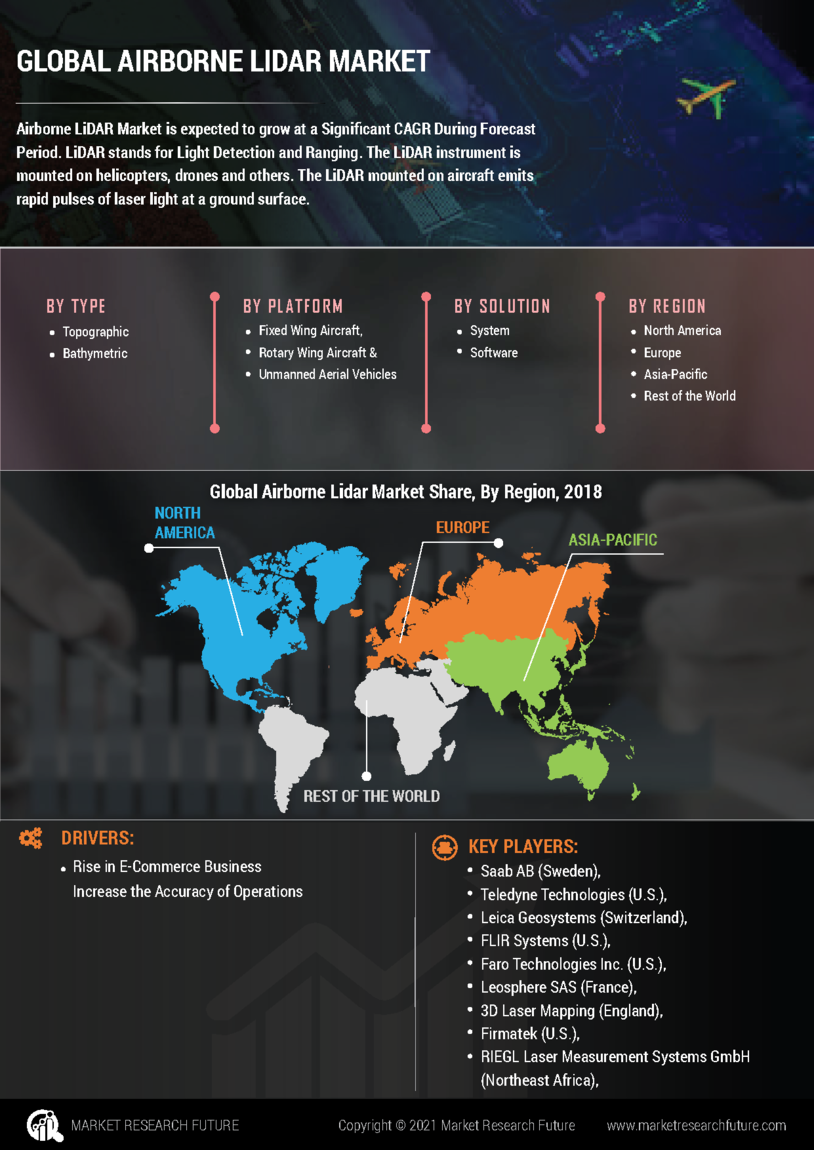 GLOBAL AIRBORNE LIDAR MARKET

Airborne LiDAR Market is expected to grow at a Significant CAGR During Forecast Period. LiDAR stands for Light Detection and Ranging. The LiDAR instrument is mounted on helicopters, drones and others. The LiDAR mounted on aircraft emits rapid pulses of laser light at a ground surface.

BY TYPE
- Topographic
- Bathymetric

BY PLATFORM
- Fixed Wing Aircraft,
- Rotary Wing Aircraft &
- Unmanned Aerial Vehicles

BY SOLUTION
- System
- Software

BY REGION
- North America
- Europe
- Asia-Pacific
- Rest of the World

Global Airborne Lidar Market Share, By Region, 2018

NORTH AMERICA

EUROPE

ASIA-PACIFIC

REST OF THE WORLD

DRIVERS:
- Rise in E-Commerce Business Increase the Accuracy of Operations

KEY PLAYERS:
- Saab AB (Sweden),
- Teledyne Technologies (U.S.),
- Leica Geosystems (Switzerland),
- FLIR Systems (U.S.),
- Faro Technologies Inc. (U.S.),
- Leosphere SAS (France),
- 3D Laser Mapping (England),
- Firmatek (U.S.),
- RIEGL Laser Measurement Systems GmbH (Northeast Africa),

MARKET RESEARCH FUTURE

Copyright © 2021 Market Research Future

www.marketresearchfuture.com