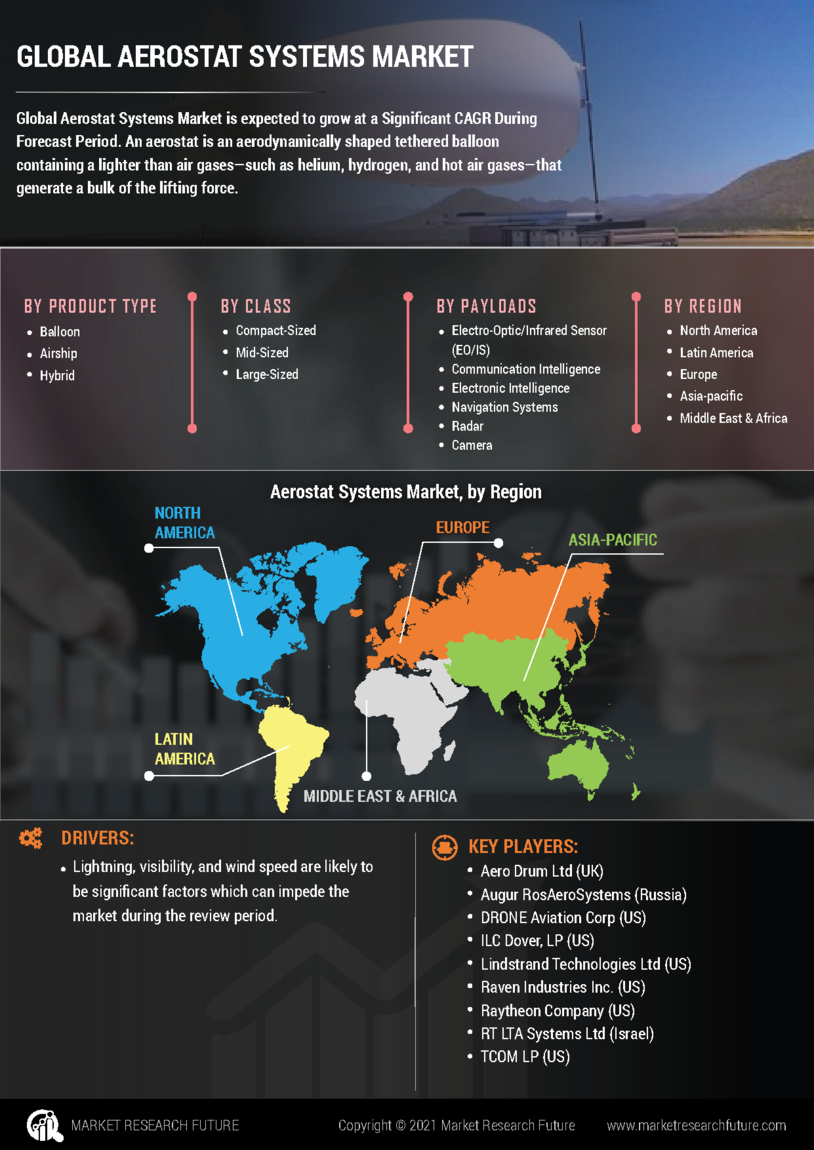 GLOBAL AEROSTAT SYSTEMS MARKET

Global Aerostat Systems Market is expected to grow at a Significant CAGR During Forecast Period. An aerostat is an aerodynamically shaped tethered balloon containing a lighter than air gases—such as helium, hydrogen, and hot air gases—that generate a bulk of the lifting force.

BY PRODUCT TYPE
- Balloon
- Airship
- Hybrid

BY CLASS
- Compact-Sized
- Mid-Sized
- Large-Sized

BY PAYLOADS
- Electro-Optic/Infrared Sensor (EO/IS)
- Communication Intelligence
- Electronic Intelligence
- Navigation Systems
- Radar
- Camera

BY REGION
- North America
- Latin America
- Europe
- Asia-pacific
- Middle East & Africa

Aerostat Systems Market, by Region

NORTH AMERICA

EUROPE

ASIA-PACIFIC

LATIN AMERICA

MIDDLE EAST & AFRICA

DRIVERS:
- Lightning, visibility, and wind speed are likely to be significant factors which can impede the market during the review period.

KEY PLAYERS:
- Aero Drum Ltd (UK)
- Augur RosAeroSystems (Russia)
- DRONE Aviation Corp (US)
- ILC Dover, LP (US)
- Lindstrand Technologies Ltd (US)
- Raven Industries Inc. (US)
- Raytheon Company (US)
- RT LTA Systems Ltd (Israel)
- TCOM LP (US)

MARKET RESEARCH FUTURE

Copyright © 2021 Market Research Future

www.marketresearchfuture.com