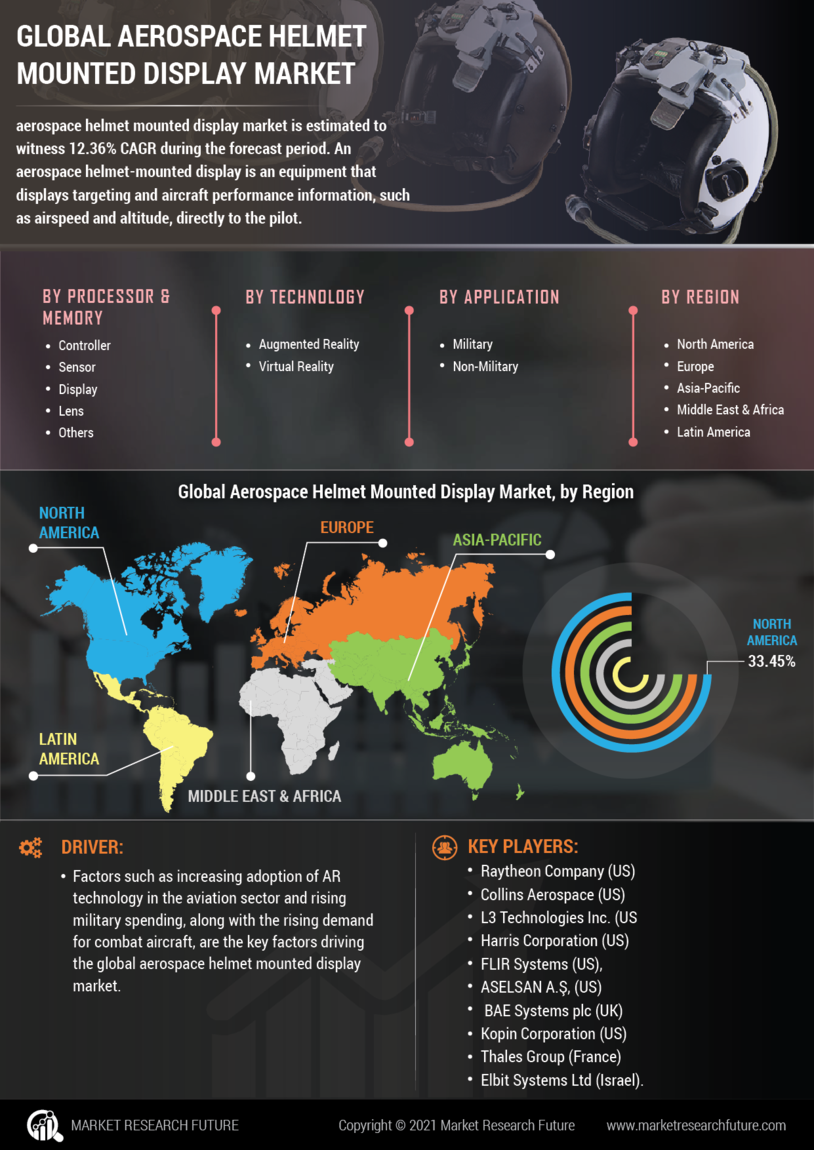 GLOBAL AEROSPACE HELMET MOUNTED DISPLAY MARKET

aerospace helmet mounted display market is estimated to witness 12.36% CAGR during the forecast period. An aerospace helmet-mounted display is an equipment that displays targeting and aircraft performance information, such as airspeed and altitude, directly to the pilot.

BY PROCESSOR & MEMORY
• Controller
• Sensor
• Display
• Lens
• Others

BY TECHNOLOGY
• Augmented Reality
• Virtual Reality

BY APPLICATION
• Military
• Non-Military

BY REGION
• North America
• Europe
• Asia-Pacific
• Middle East & Africa
• Latin America

Global Aerospace Helmet Mounted Display Market, by Region

NORTH AMERICA

EUROPE

ASIA-PACIFIC

LATIN AMERICA

MIDDLE EAST & AFRICA

NORTH AMERICA
33.45%

DRIVER:
• Factors such as increasing adoption of AR technology in the aviation sector and rising military spending, along with the rising demand for combat aircraft, are the key factors driving the global aerospace helmet mounted display market.

KEY PLAYERS:
• Raytheon Company (US)
• Collins Aerospace (US)
• L3 Technologies Inc. (US
• Harris Corporation (US)
• FLIR Systems (US),
• ASELSAN A.Ş, (US)
• BAE Systems plc (UK)
• Kopin Corporation (US)
• Thales Group (France)
• Elbit Systems Ltd (Israel).

MARKET RESEARCH FUTURE

Copyright © 2021 Market Research Future

www.marketresearchfuture.com