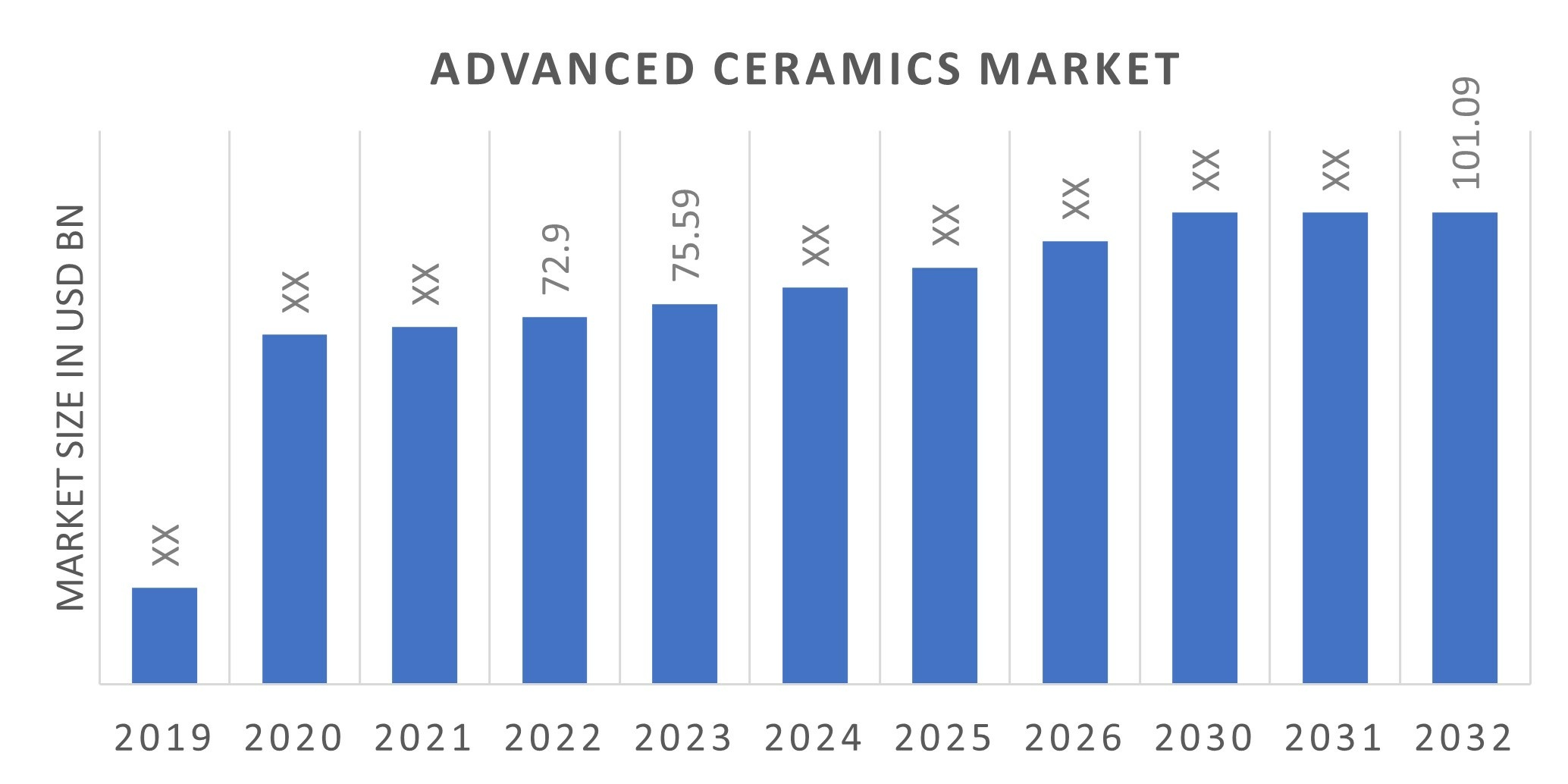 ADVANCED CERAMICS MARKET

MARKET SIZE IN USD BN

XX
XX
XX
72.9
75.59
XX
XX
XX
XX
XX
101.09

2019 2020 2021 2022 2023 2024 2025 2026 2030 2031 2032