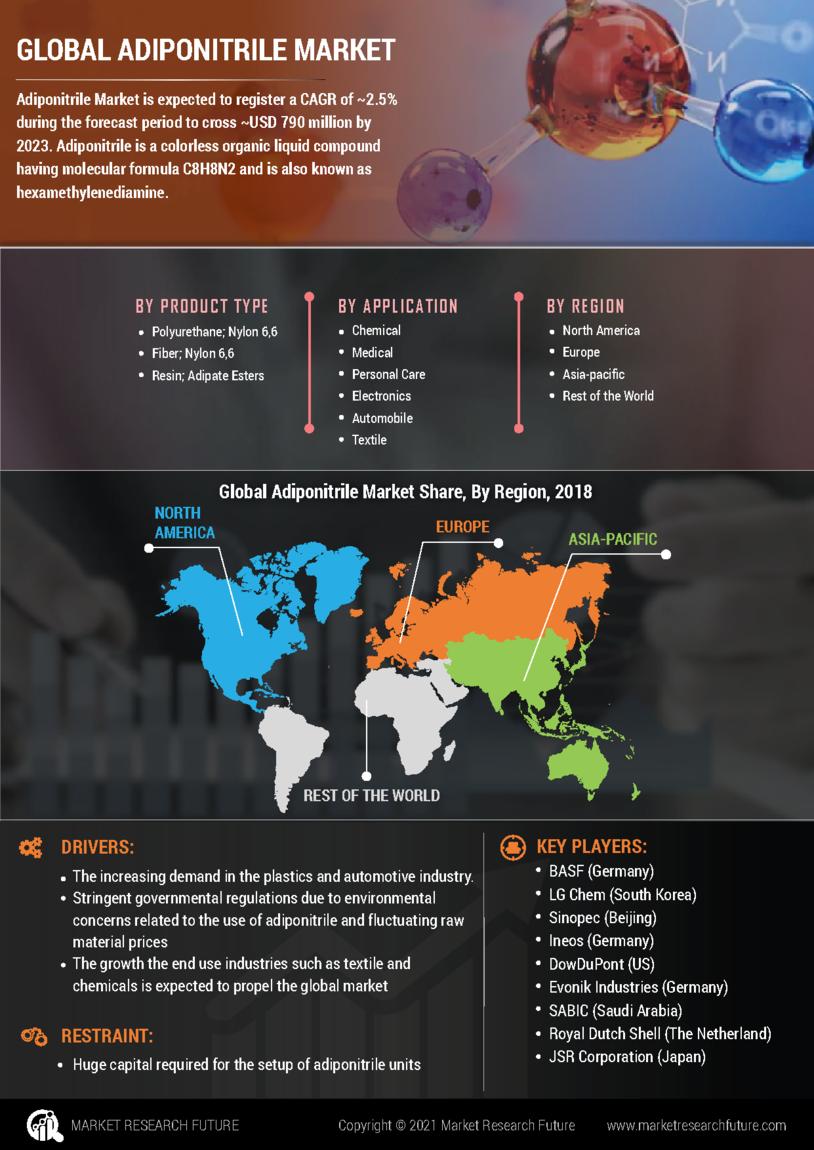 GLOBAL ADIPONITRILE MARKET

Adiponitrile Market is expected to register a CAGR of ~2.5% during the forecast period to cross ~USD 790 million by 2023. Adiponitrile is a colorless organic liquid compound having molecular formula C8H8N2 and is also known as hexamethylenediamine.

BY PRODUCT TYPE
- Polyurethane; Nylon 6,6
- Fiber; Nylon 6,6
- Resin; Adipate Esters

BY APPLICATION
- Chemical
- Medical
- Personal Care
- Electronics
- Automobile
- Textile

BY REGION
- North America
- Europe
- Asia-pacific
- Rest of the World

Global Adiponitrile Market Share, By Region, 2018

NORTH AMERICA

EUROPE

ASIA-PACIFIC

REST OF THE WORLD

DRIVERS:
- The increasing demand in the plastics and automotive industry.
- Stringent governmental regulations due to environmental concerns related to the use of adiponitrile and fluctuating raw material prices
- The growth the end use industries such as textile and chemicals is expected to propel the global market

RESTRAINT:
- Huge capital required for the setup of adiponitrile units

KEY PLAYERS:
- BASF (Germany)
- LG Chem (South Korea)
- Sinopec (Beijing)
- Ineos (Germany)
- DowDuPont (US)
- Evonik Industries (Germany)
- SABIC (Saudi Arabia)
- Royal Dutch Shell (The Netherland)
- JSR Corporation (Japan)

MARKET RESEARCH FUTURE

Copyright © 2021 Market Research Future

www.marketresearchfuture.com