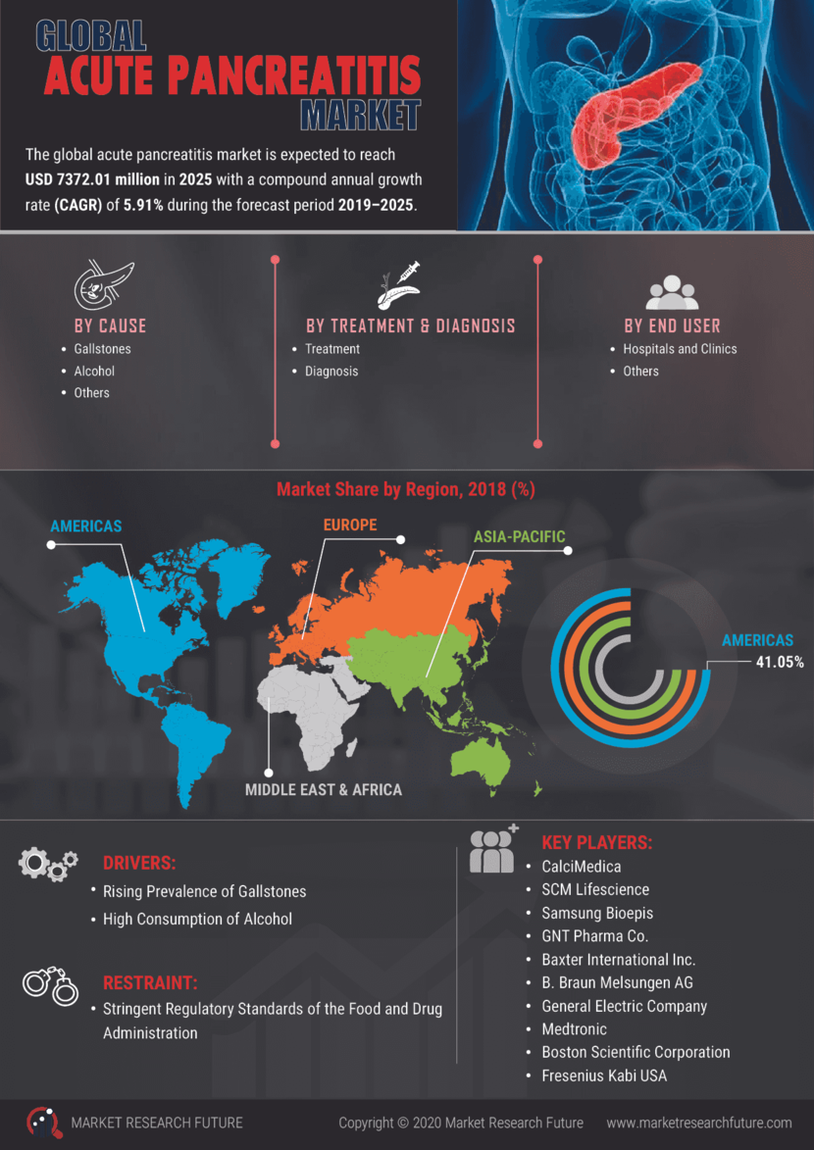 GLOBAL
ACUTE PANCREATITIS
MARKET

The global acute pancreatitis market is expected to reach USD 7372.01 million in 2025 with a compound annual growth rate (CAGR) of 5.91% during the forecast period 2019–2025.

BY CAUSE
• Gallstones
• Alcohol
• Others

BY TREATMENT & DIAGNOSIS
• Treatment
• Diagnosis

BY END USER
• Hospitals and Clinics
• Others

Market Share by Region, 2018 (%)

AMERICAS
EUROPE
ASIA-PACIFIC
MIDDLE EAST & AFRICA

AMERICAS
41.05%

DRIVERS:
• Rising Prevalence of Gallstones
• High Consumption of Alcohol

RESTRAINT:
• Stringent Regulatory Standards of the Food and Drug Administration

KEY PLAYERS:
• CalciMedica
• SCM Lifescience
• Samsung Bioepis
• GNT Pharma Co.
• Baxter International Inc.
• B. Braun Melsungen AG
• General Electric Company
• Medtronic
• Boston Scientific Corporation
• Fresenius Kabi USA

MARKET RESEARCH FUTURE
Copyright © 2020 Market Research Future
www.marketresearchfuture.com