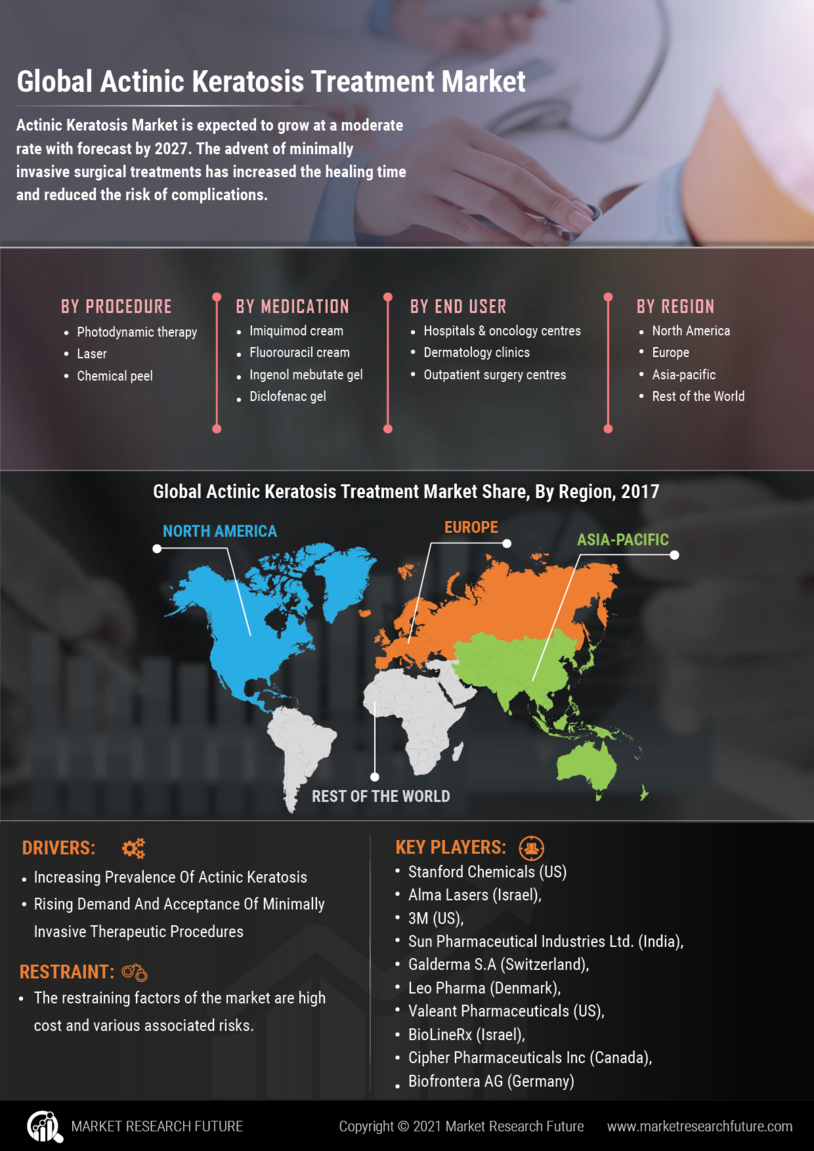 Global Actinic Keratosis Treatment Market

Actinic Keratosis Market is expected to grow at a moderate rate with forecast by 2027. The advent of minimally invasive surgical treatments has increased the healing time and reduced the risk of complications.

BY PROCEDURE
• Photodynamic therapy
• Laser
• Chemical peel

BY MEDICATION
• Imiquimod cream
• Fluorouracil cream
• Ingenol mebutate gel
• Diclofenac gel

BY END USER
• Hospitals & oncology centres
• Dermatology clinics
• Outpatient surgery centres

BY REGION
• North America
• Europe
• Asia-pacific
• Rest of the World

Global Actinic Keratosis Treatment Market Share, By Region, 2017

NORTH AMERICA
EUROPE
ASIA-PACIFIC
REST OF THE WORLD

DRIVERS:
• Increasing Prevalence Of Actinic Keratosis
• Rising Demand And Acceptance Of Minimally Invasive Therapeutic Procedures

RESTRAINT:
• The restraining factors of the market are high cost and various associated risks.

KEY PLAYERS:
• Stanford Chemicals (US)
• Alma Lasers (Israel),
• 3M (US),
• Sun Pharmaceutical Industries Ltd. (India),
• Galderma S.A (Switzerland),
• Leo Pharma (Denmark),
• Valeant Pharmaceuticals (US),
• BioLineRx (Israel),
• Cipher Pharmaceuticals Inc (Canada),
• Biofrontera AG (Germany)

MARKET RESEARCH FUTURE
Copyright © 2021 Market Research Future
www.marketresearchfuture.com