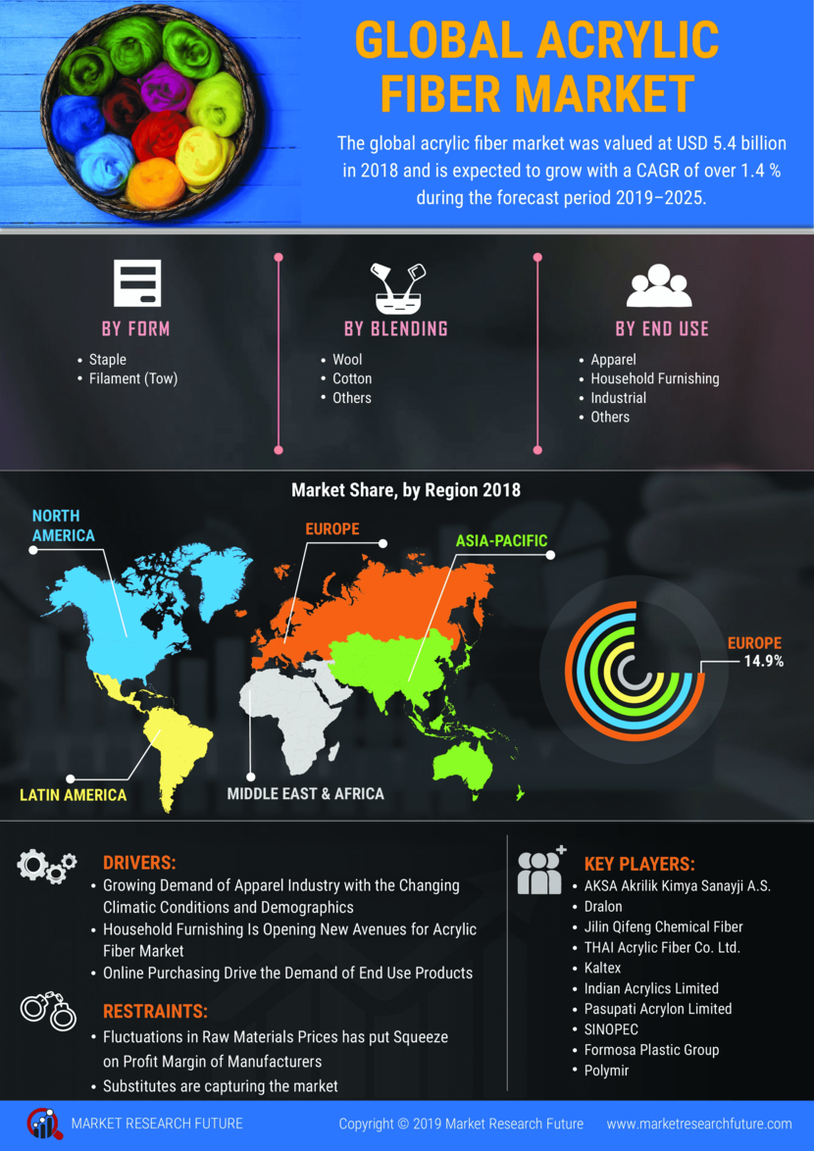 GLOBAL ACRYLIC FIBER MARKET

The global acrylic fiber market was valued at USD 5.4 billion in 2018 and is expected to grow with a CAGR of over 1.4 % during the forecast period 2019–2025.

BY FORM
• Staple
• Filament (Tow)

BY BLENDING
• Wool
• Cotton
• Others

BY END USE
• Apparel
• Household Furnishing
• Industrial
• Others

Market Share, by Region 2018

NORTH AMERICA
EUROPE
ASIA-PACIFIC
LATIN AMERICA
MIDDLE EAST & AFRICA

EUROPE
14.9%

DRIVERS:
• Growing Demand of Apparel Industry with the Changing Climatic Conditions and Demographics
• Household Furnishing Is Opening New Avenues for Acrylic Fiber Market
• Online Purchasing Drive the Demand of End Use Products

RESTRAINTS:
• Fluctuations in Raw Materials Prices has put Squeeze on Profit Margin of Manufacturers
• Substitutes are capturing the market

KEY PLAYERS:
• AKSA Akrilik Kimya Sanayji A.S.
• Dralon
• Jilin Qifeng Chemical Fiber
• THAI Acrylic Fiber Co. Ltd.
• Kaltex
• Indian Acrylics Limited
• Pasupati Acrylon Limited
• SINOPEC
• Formosa Plastic Group
• Polymir

MARKET RESEARCH FUTURE
Copyright © 2019 Market Research Future
www.marketresearchfuture.com