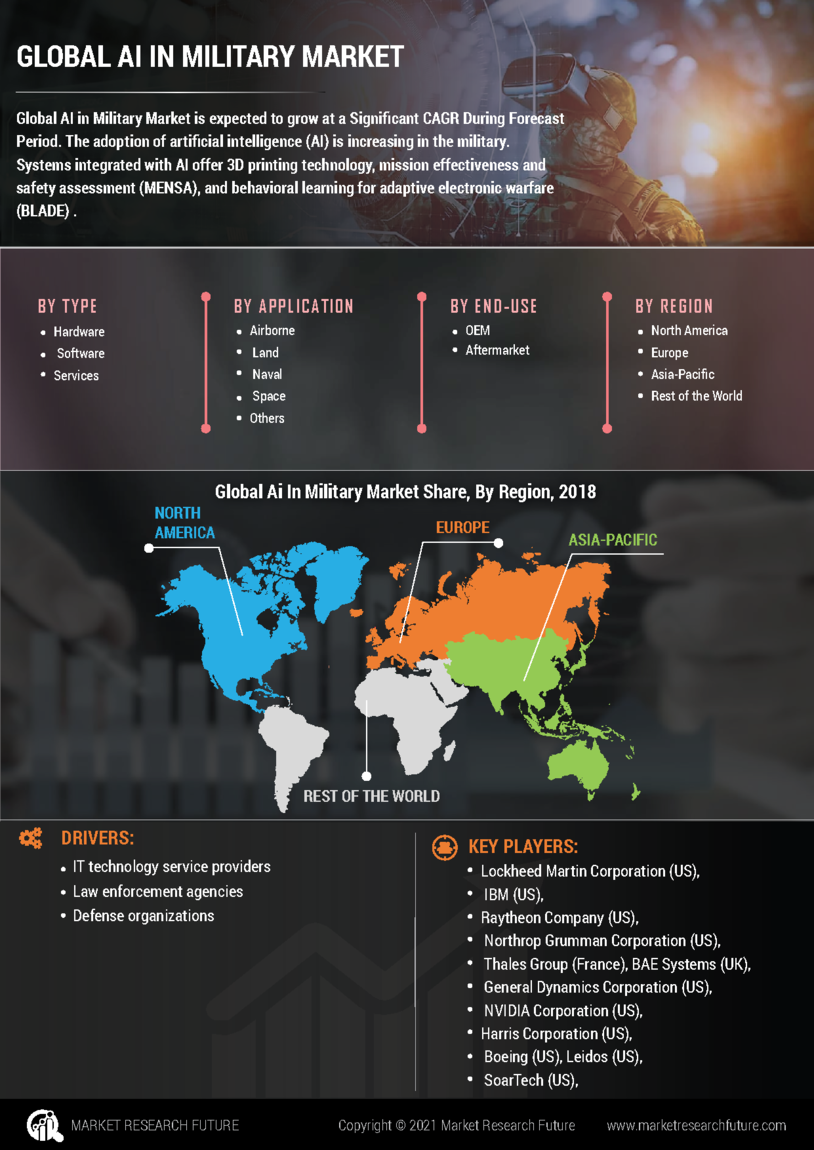 GLOBAL AI IN MILITARY MARKET

Global AI in Military Market is expected to grow at a Significant CAGR During Forecast Period. The adoption of artificial intelligence (AI) is increasing in the military. Systems integrated with AI offer 3D printing technology, mission effectiveness and safety assessment (MENSA), and behavioral learning for adaptive electronic warfare (BLADE) .

BY TYPE
- Hardware
- Software
- Services

BY APPLICATION
- Airborne
- Land
- Naval
- Space
- Others

BY END-USE
- OEM
- Aftermarket

BY REGION
- North America
- Europe
- Asia-Pacific
- Rest of the World

Global Ai In Military Market Share, By Region, 2018

NORTH AMERICA

EUROPE

ASIA-PACIFIC

REST OF THE WORLD

DRIVERS:
- IT technology service providers
- Law enforcement agencies
- Defense organizations

KEY PLAYERS:
- Lockheed Martin Corporation (US),
- IBM (US),
- Raytheon Company (US),
- Northrop Grumman Corporation (US),
- Thales Group (France), BAE Systems (UK),
- General Dynamics Corporation (US),
- NVIDIA Corporation (US),
- Harris Corporation (US),
- Boeing (US), Leidos (US),
- SoarTech (US),

MARKET RESEARCH FUTURE

Copyright © 2021 Market Research Future

www.marketresearchfuture.com