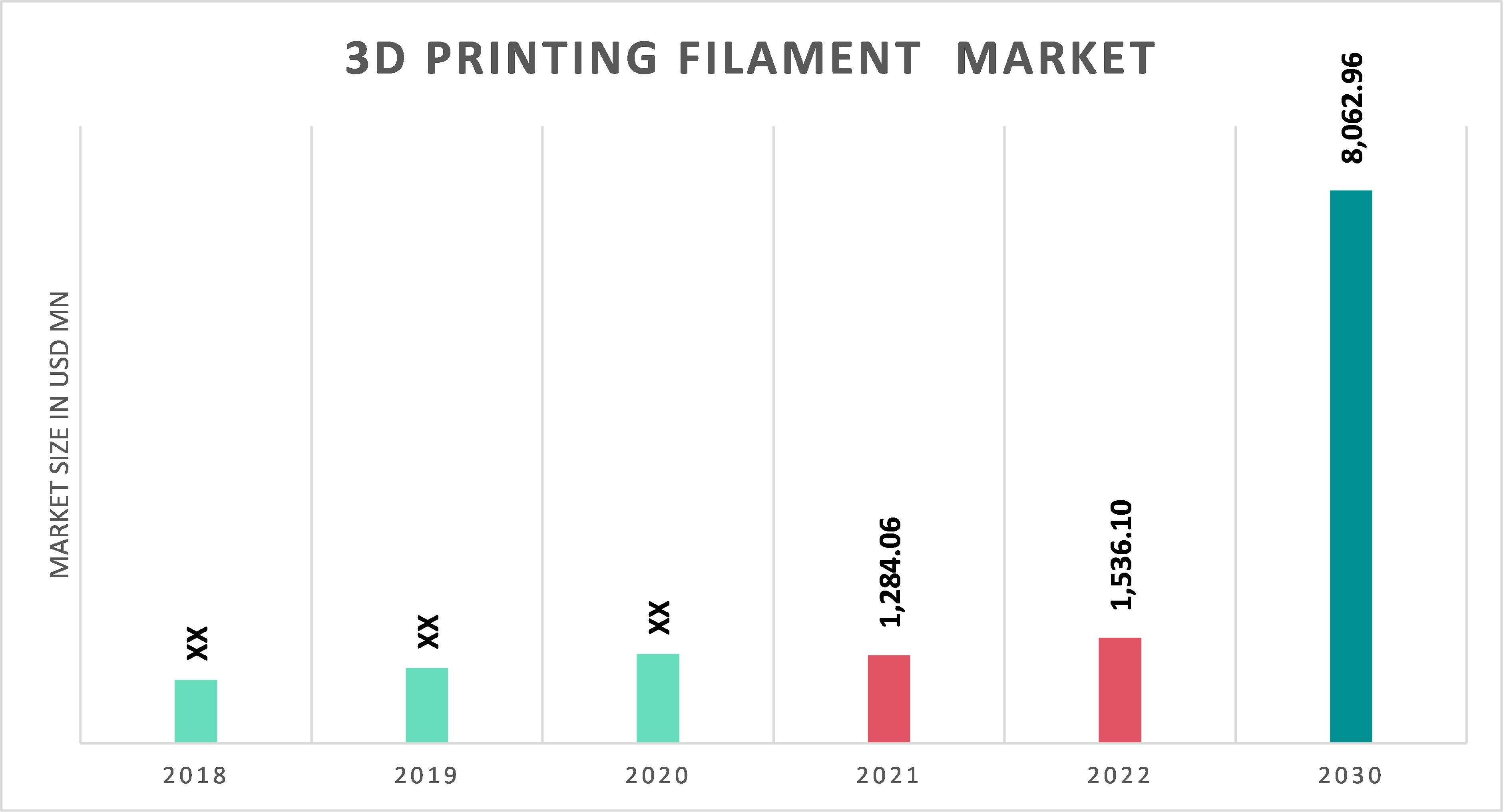 3D PRINTING FILAMENT MARKET

MARKET SIZE IN USD MN

XX
XX
XX
1,284.06
1,536.10
8,062.96

2018
2019
2020
2021
2022
2030