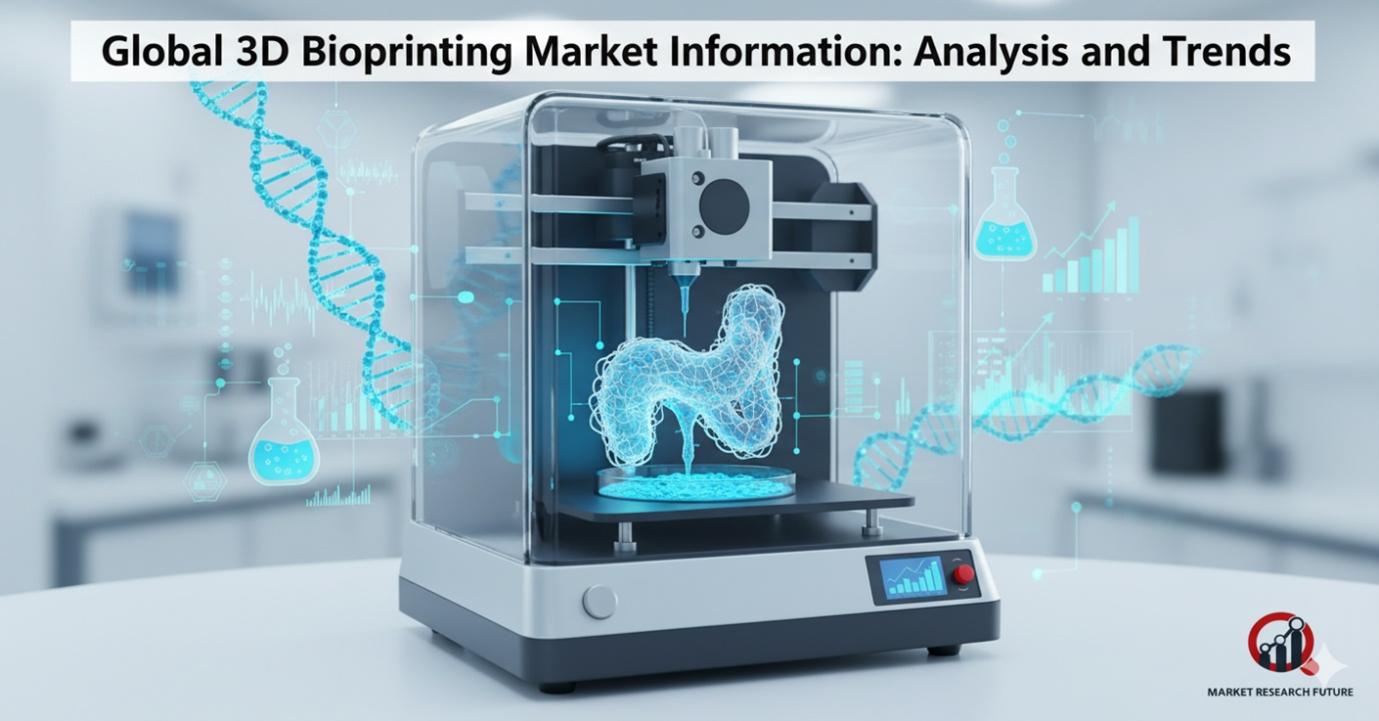 Global 3D Bioprinting Market Information: Analysis and Trends

MARKET RESEARCH FUTURE