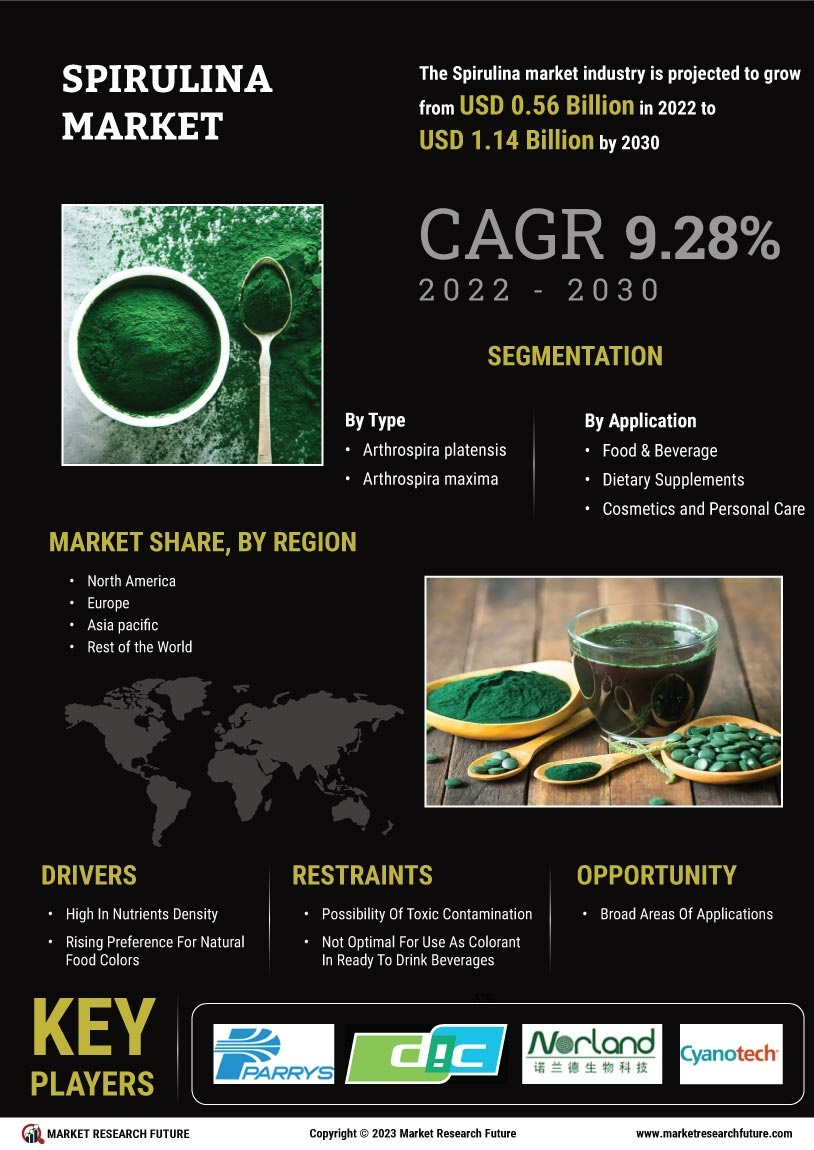 SPIRULINA MARKET

The Spirulina market industry is projected to grow from USD 0.56 Billion in 2022 to USD 1.14 Billion by 2030

CAGR 9.28%
2022 - 2030

SEGMENTATION

By Type
• Arthrospira platensis
• Arthrospira maxima

By Application
• Food & Beverage
• Dietary Supplements
• Cosmetics and Personal Care

MARKET SHARE, BY REGION
• North America
• Europe
• Asia pacific
• Rest of the World

DRIVERS
• High In Nutrients Density
• Rising Preference For Natural Food Colors

RESTRAINTS
• Possibility Of Toxic Contamination
• Not Optimal For Use As Colorant In Ready To Drink Beverages

OPPORTUNITY
• Broad Areas Of Applications

KEY PLAYERS

PARRYS
DIC
Norland
诺兰德生物科技
Cyanotech

MARKET RESEARCH FUTURE
Copyright © 2023 Market Research Future
www.marketresearchfuture.com